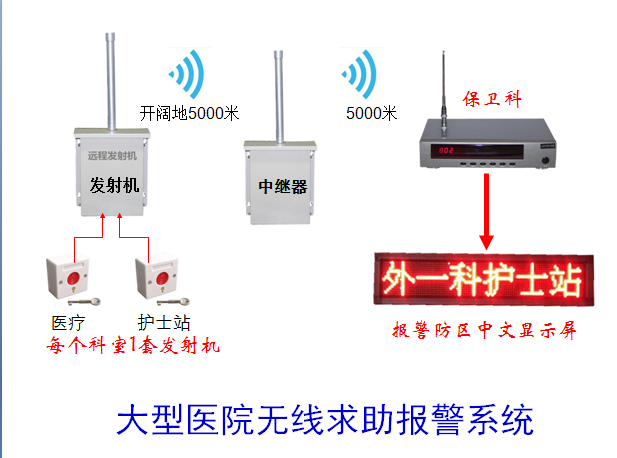 开阔地5000米

5000米

保卫科

远程发射机

发射机

中继器

802

外一科护士站

报警防区中文显示屏

医疗

护士站

每个科室1套发射机

大型医院无线求助报警系统