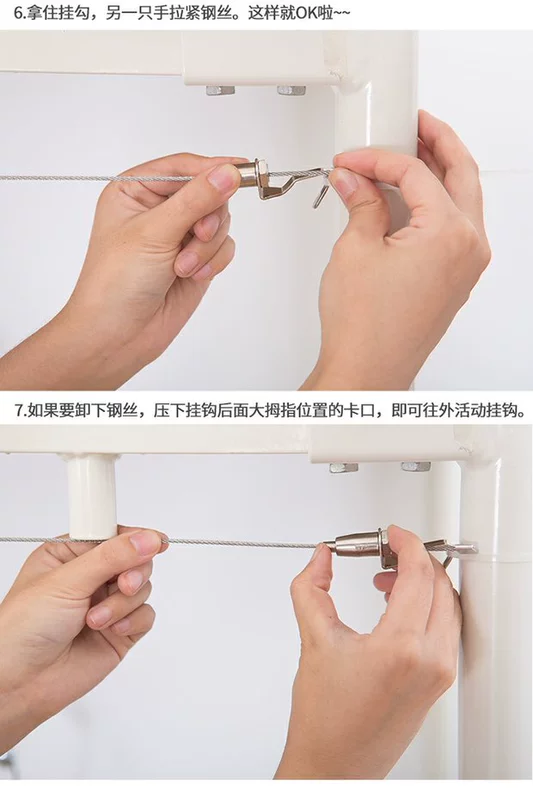 6.拿住挂勾，另一只手拉紧钢丝。这样就OK啦~~

7.如果要卸下钢丝，压下挂钩后面大拇指位置的卡口，即可往外活动挂钩。