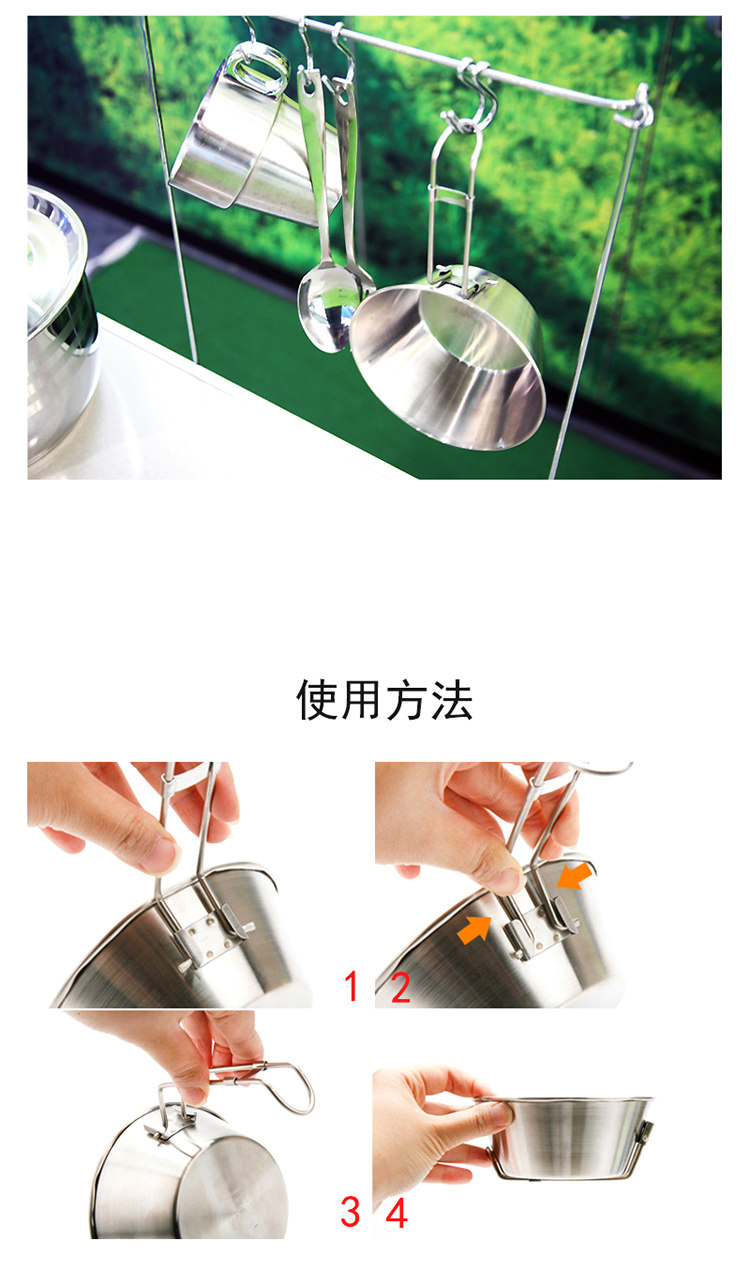 使用方法

1 2

3 4