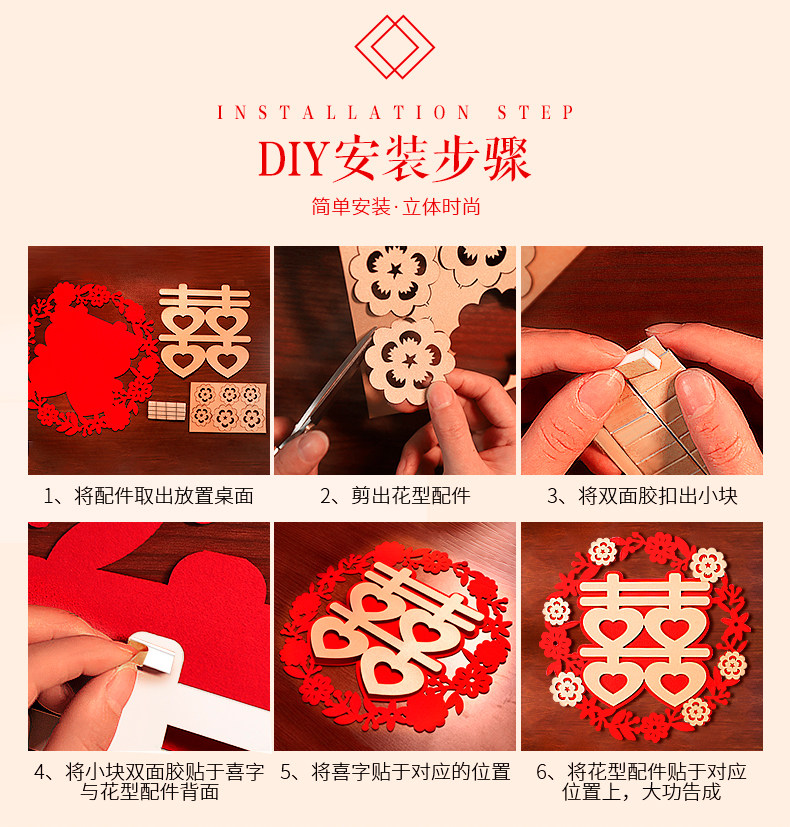 INSTALLATION STEP

DIY安装步骤

简单安装·立体时尚

1、将配件取出放置桌面

2、剪出花型配件

3、将双面胶扣出小块

4、将小块双面胶贴于喜字与花型配件背面

5、将喜字贴于对应的位置

6、将花型配件贴于对应位置上，大功告成