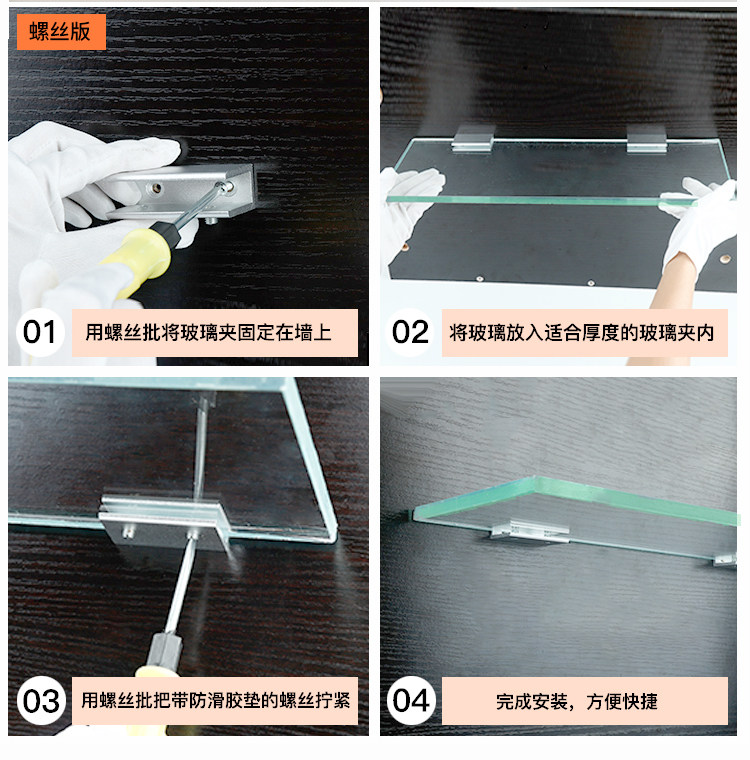 螺丝版

01 用螺丝批将玻璃夹固定在墙上

02 将玻璃放入适合厚度的玻璃夹内

03 用螺丝批把带防滑胶垫的螺丝拧紧

04 完成安装，方便快捷