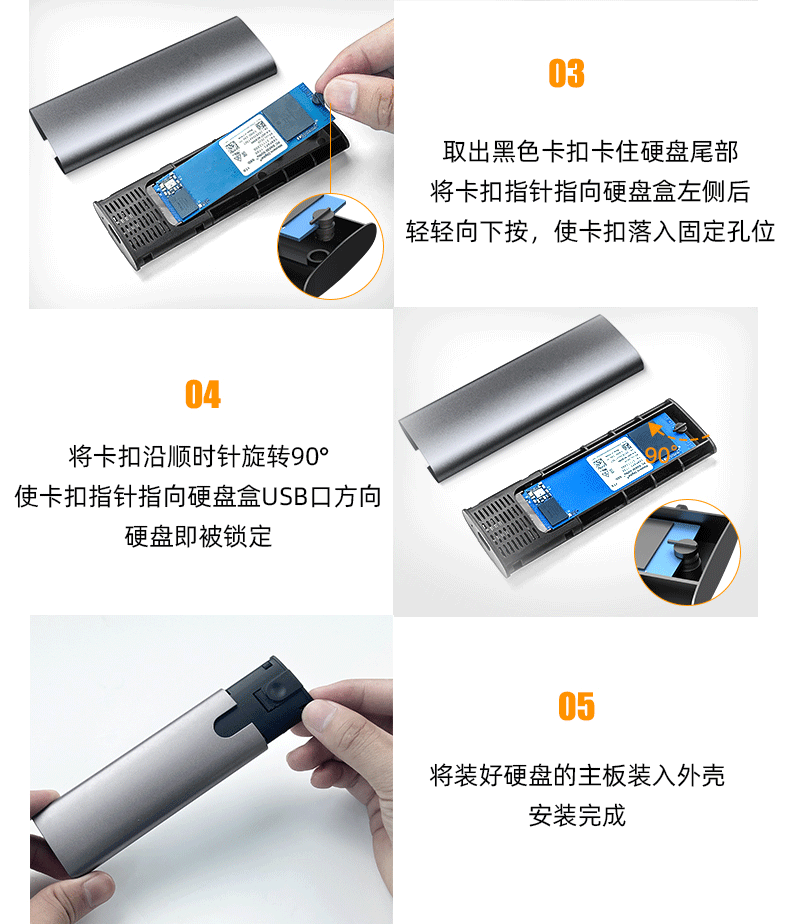 03

取出黑色卡扣卡住硬盘尾部
将卡扣指针指向硬盘盒左侧后
轻轻向下按，使卡扣落入固定孔位

04

将卡扣沿顺时针旋转90°
使卡扣指针指向硬盘盒USB口方向
硬盘即被锁定

90°

05

将装好硬盘的主板装入外壳
安装完成