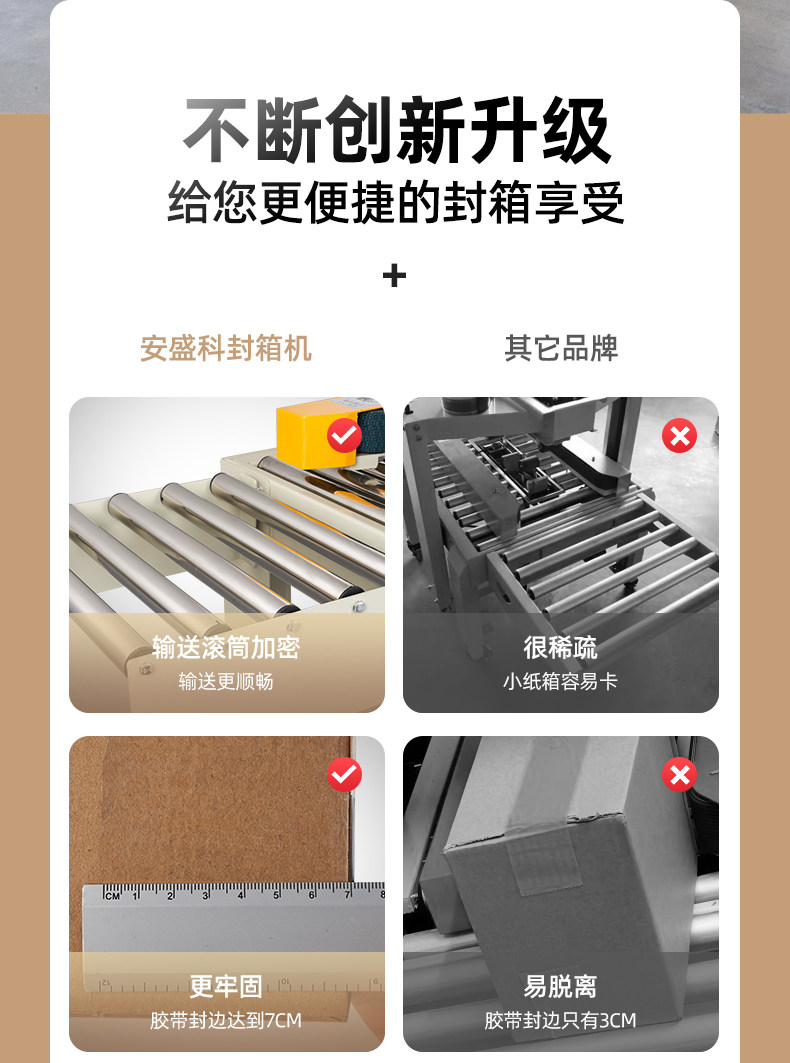 不断创新升级
给您更便捷的封箱享受

+

安盛科封箱机

其它品牌

输送滚筒加密
输送更顺畅

很稀疏
小纸箱容易卡

CM 1 2 3 4 5 6 7 8

更牢固
胶带封边达到7CM

易脱离
胶带封边只有3CM