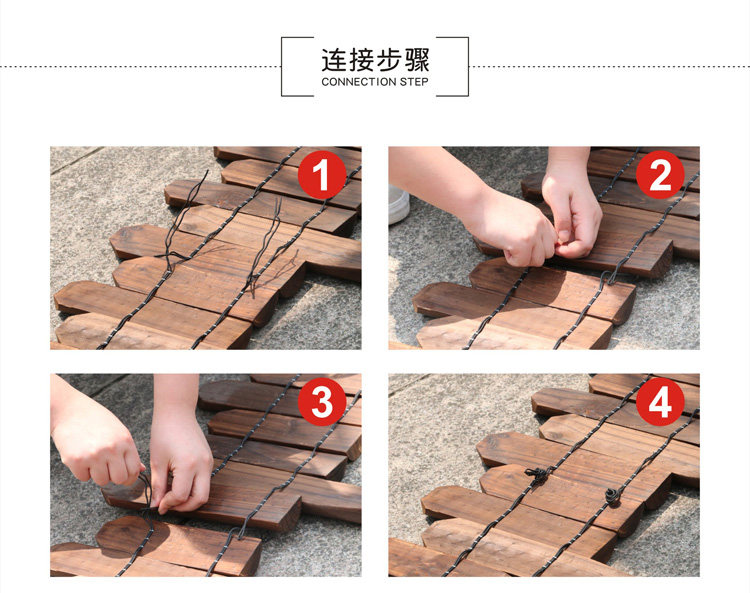 连接步骤
CONNECTION STEP

1

2

3

4