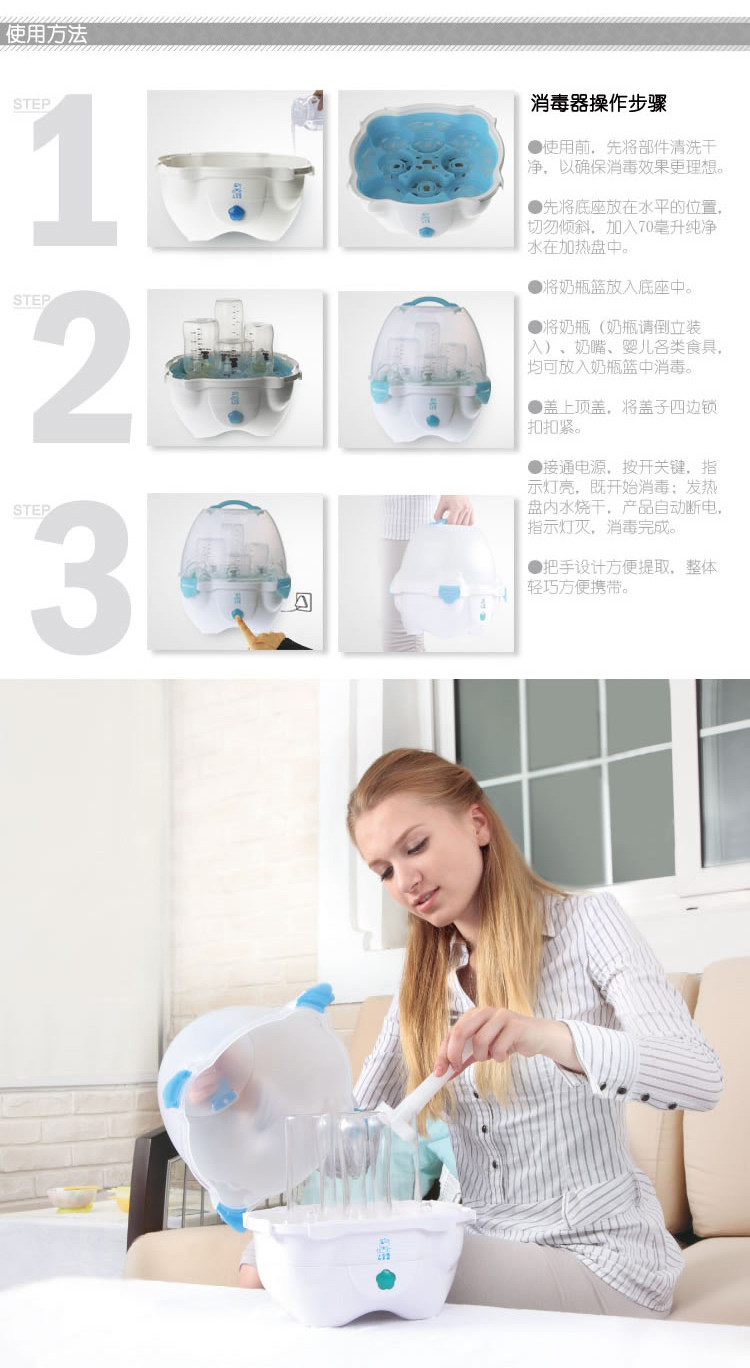 使用方法

STEP 1

STEP 2

STEP 3

消毒器操作步骤

●使用前，先将部件清洗干净，以确保消毒效果更理想。

●先将底座放在水平的位置，切勿倾斜，加入70毫升纯净水在加热盘中。

●将奶瓶篮放入底座中。

●将奶瓶（奶瓶请倒立装入）、奶嘴、婴儿各类食具，均可放入奶瓶篮中消毒。

●盖上顶盖，将盖子四边锁扣扣紧。

●接通电源，按开关键，指示灯亮，既开始消毒；发热盘内水烧干，产品自动断电，指示灯灭，消毒完成。

●把手设计方便提取，整体轻巧方便携带。