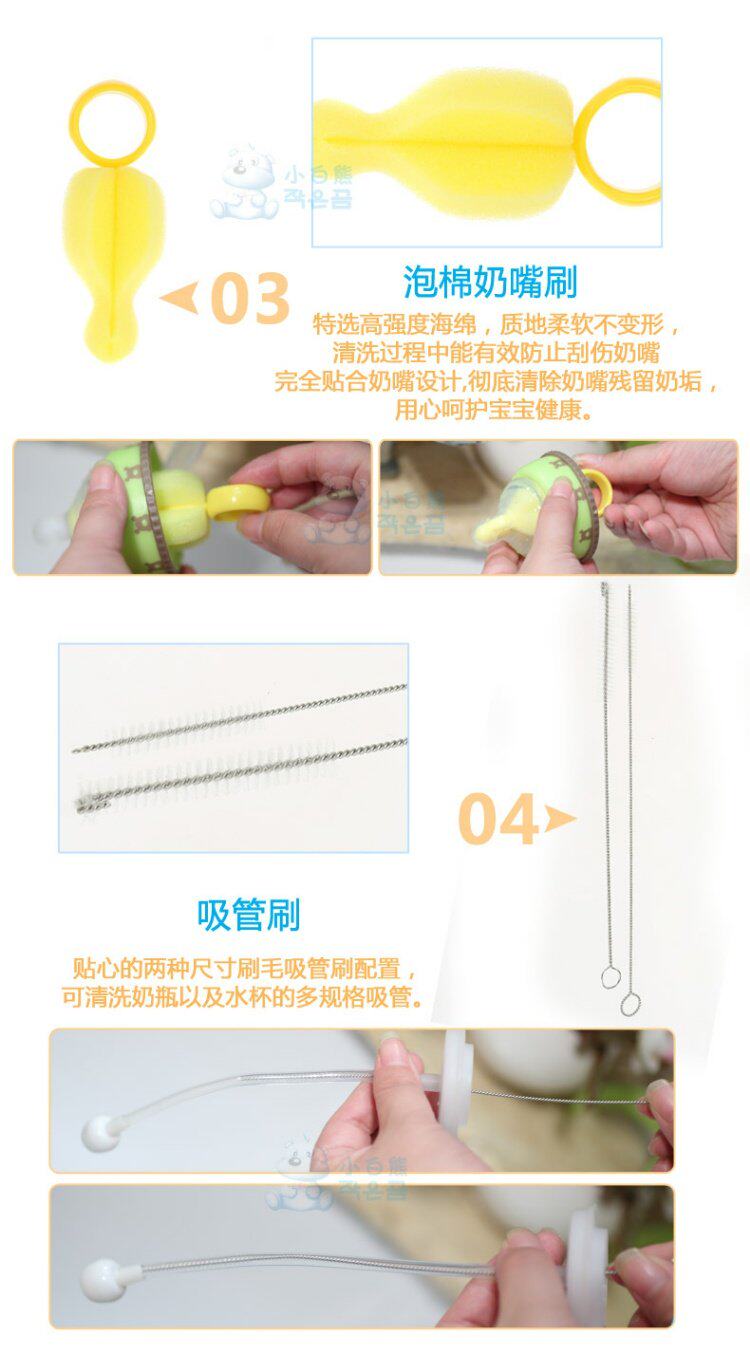 小白熊
작은곰

03

泡棉奶嘴刷

特选高强度海绵，质地柔软不变形，
清洗过程中能有效防止刮伤奶嘴
完全贴合奶嘴设计,彻底清除奶嘴残留奶垢，
用心呵护宝宝健康。

小白熊
작은곰

04

吸管刷

贴心的两种尺寸刷毛吸管刷配置，
可清洗奶瓶以及水杯的多规格吸管。

小白熊
작은곰