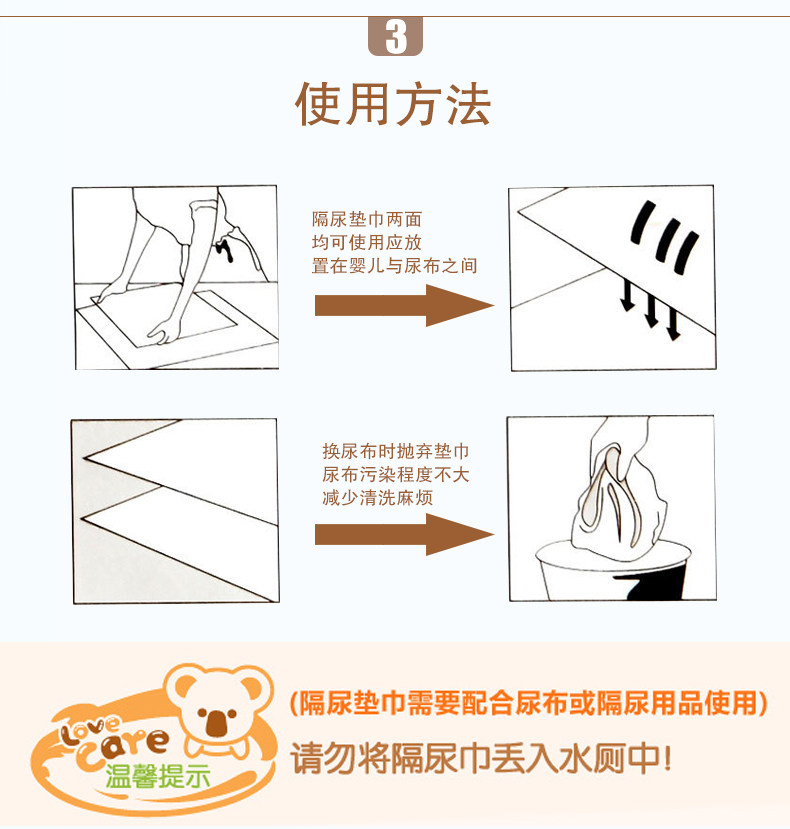 3

使用方法

隔尿垫巾两面
均可使用应放
置在婴儿与尿布之间

换尿布时抛弃垫巾
尿布污染程度不大
减少清洗麻烦

Love Care
温馨提示

(隔尿垫巾需要配合尿布或隔尿用品使用)
请勿将隔尿巾丢入水厕中!