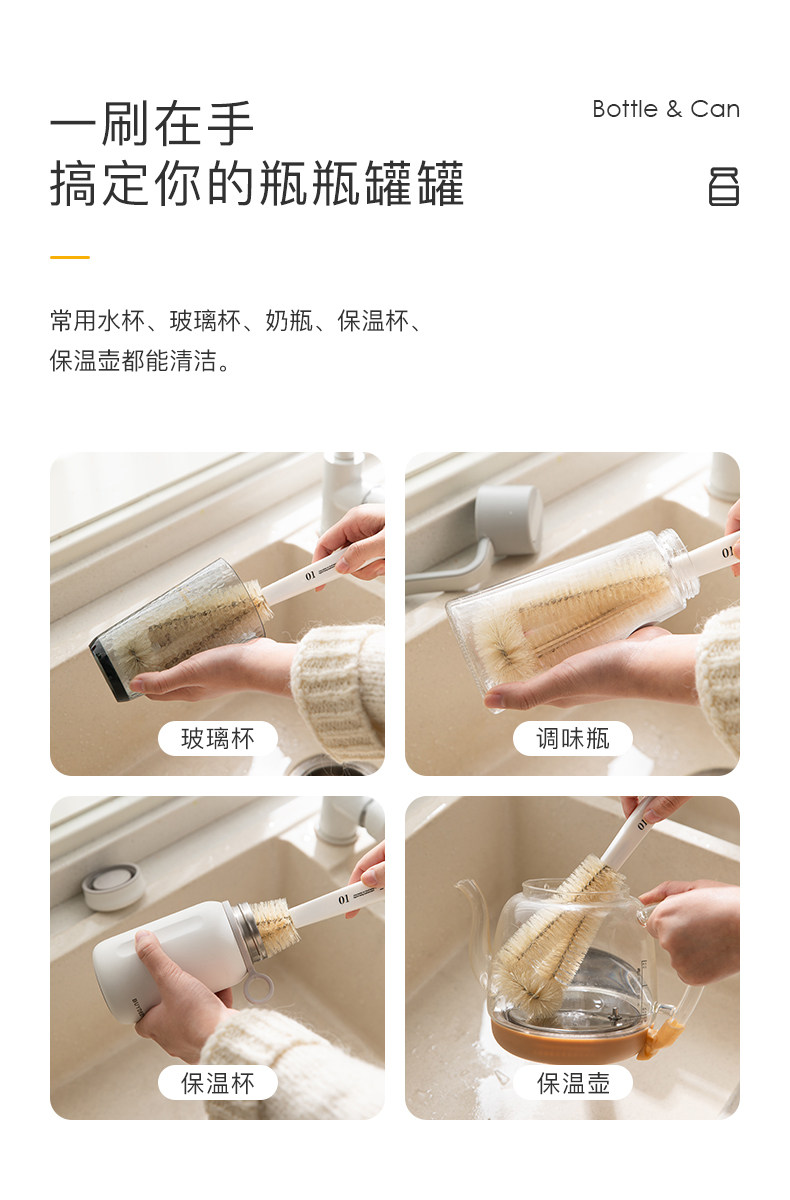 一刷在手
搞定你的瓶瓶罐罐

Bottle & Can

常用水杯、玻璃杯、奶瓶、保温杯、保温壶都能清洁。

01

玻璃杯

01

调味瓶

01

保温杯

01

保温壶