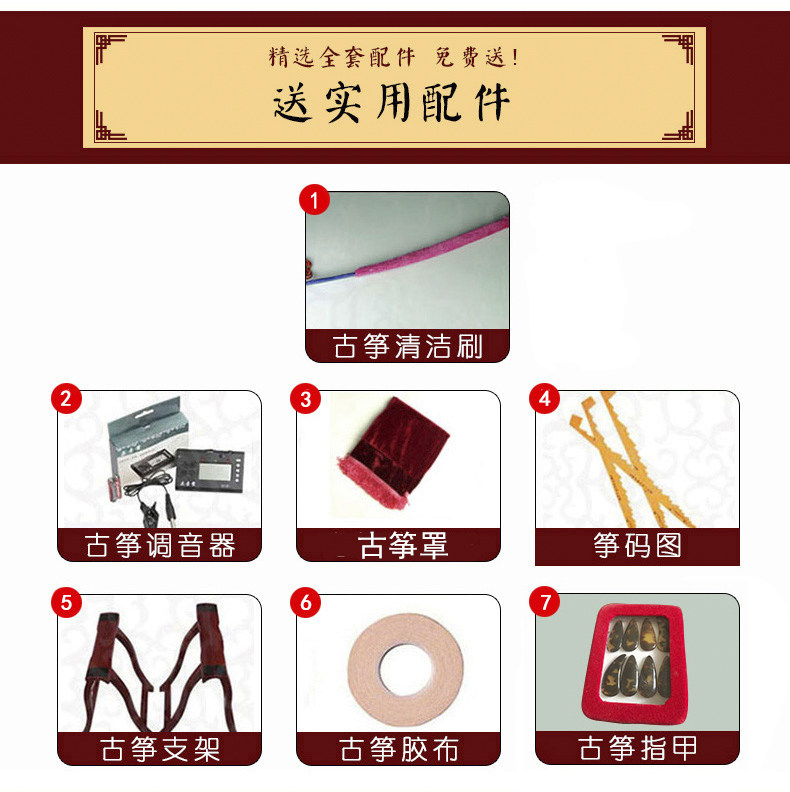 精选全套配件 免费送！

送实用配件

1
古筝清洁刷

2
古筝调音器

3
古筝罩

4
筝码图

5
古筝支架

6
古筝胶布

7
古筝指甲