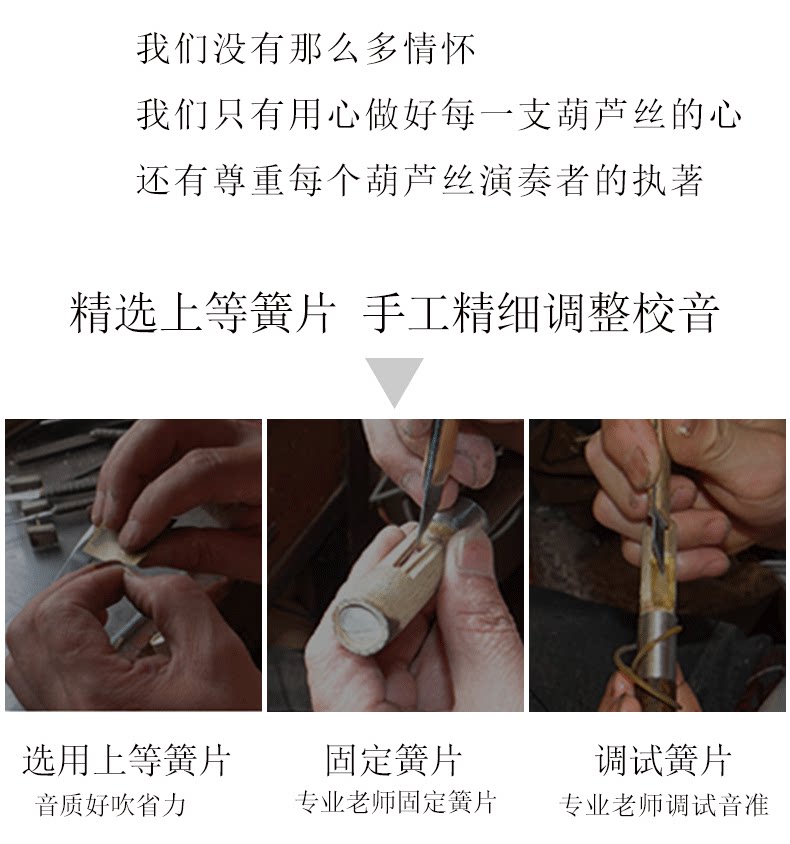 我们没有那么多情怀
我们只有用心做好每一支葫芦丝的心
还有尊重每个葫芦丝演奏者的执著

精选上等簧片 手工精细调整校音

选用上等簧片
音质好吹省力

固定簧片
专业老师固定簧片

调试簧片
专业老师调试音准