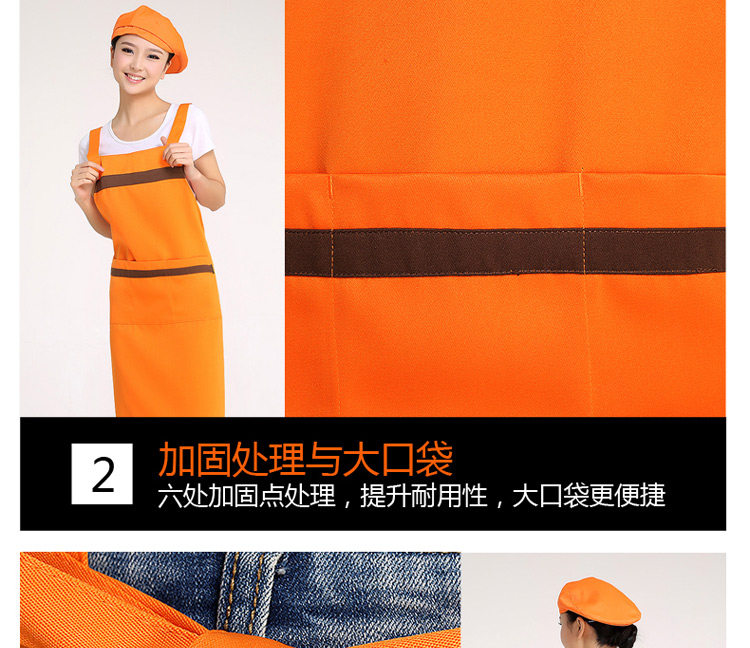 2

加固处理与大口袋

六处加固点处理，提升耐用性，大口袋更便捷