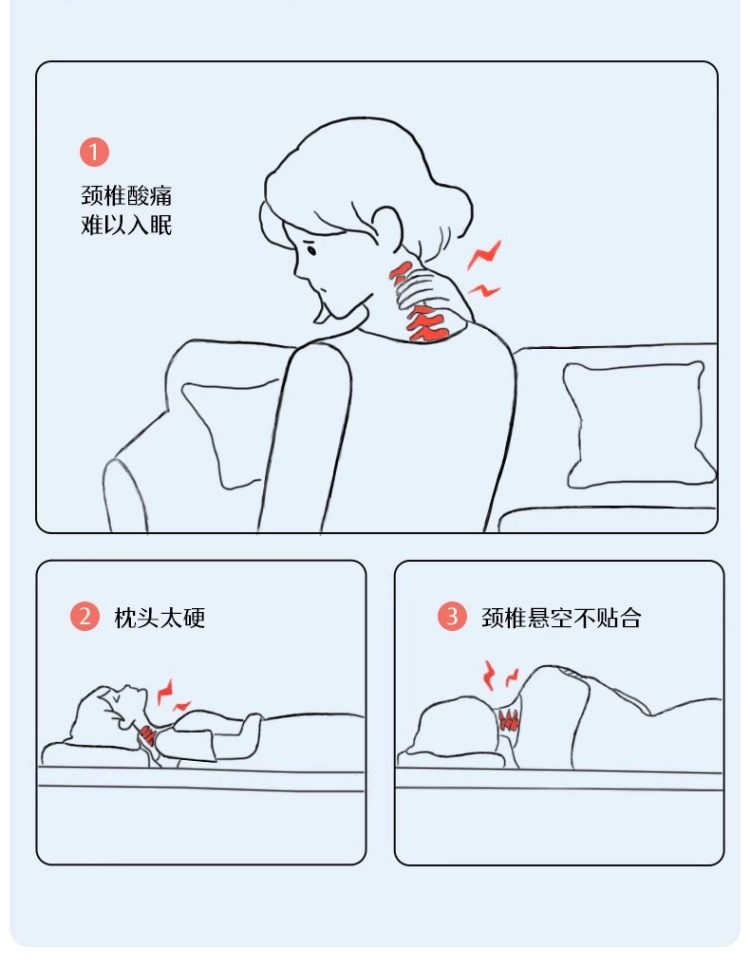 1
颈椎酸痛
难以入眠

2 枕头太硬

3 颈椎悬空不贴合