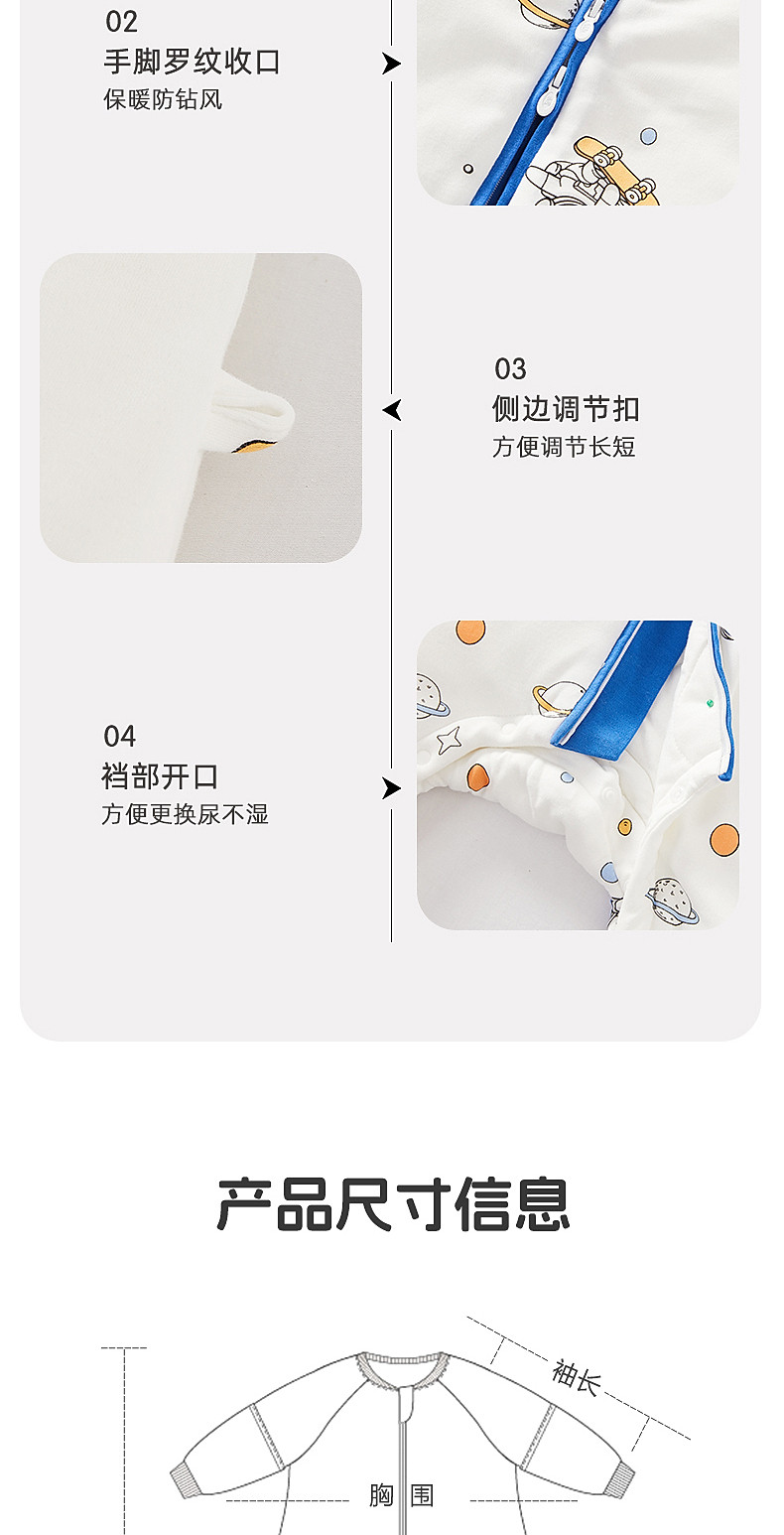 02
手脚罗纹收口
保暖防钻风

03
侧边调节扣
方便调节长短

04
裆部开口
方便更换尿不湿

产品尺寸信息

袖长

胸围