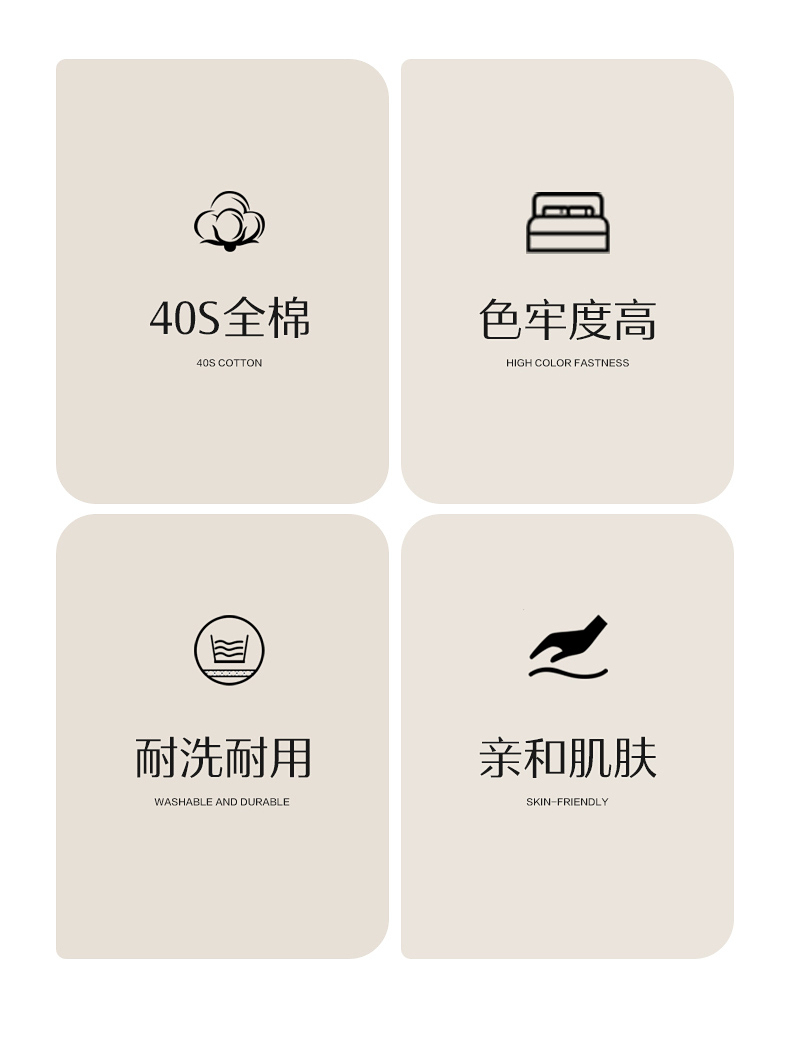 40S全棉

40S COTTON

色牢度高

HIGH COLOR FASTNESS

耐洗耐用

WASHABLE AND DURABLE

亲和肌肤

SKIN-FRIENDLY