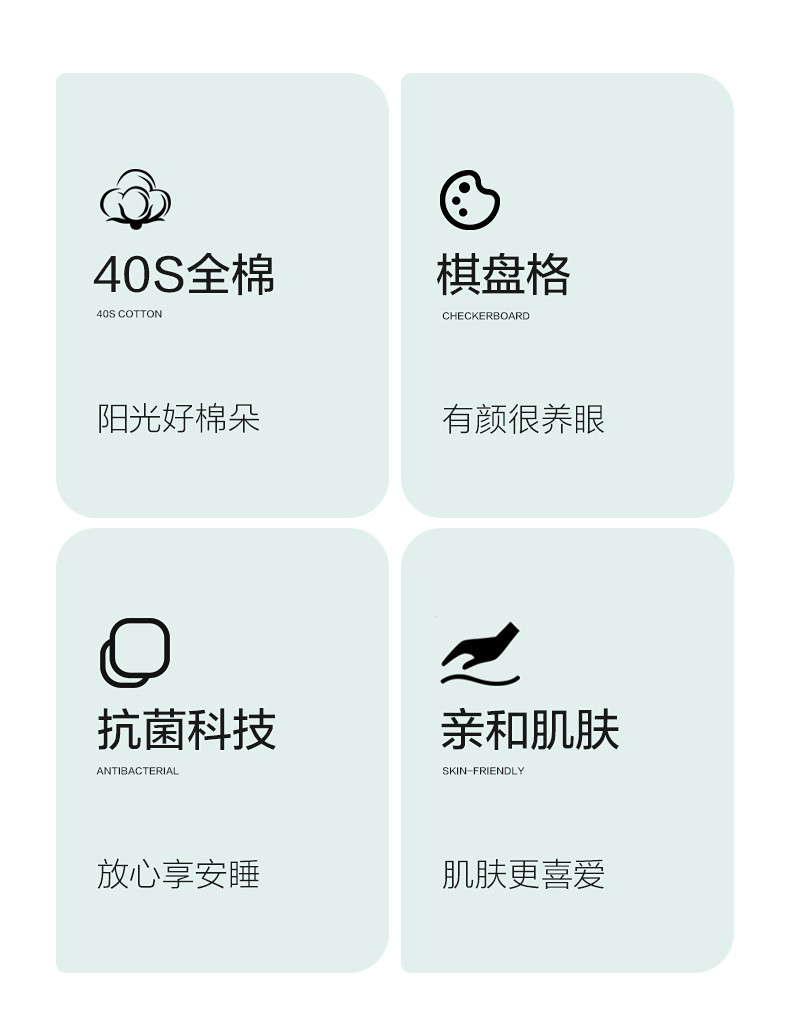 40S全棉

40S COTTON

阳光好棉朵

棋盘格

CHECKERBOARD

有颜很养眼

抗菌科技

ANTIBACTERIAL

放心享安睡

亲和肌肤

SKIN-FRIENDLY

肌肤更喜爱