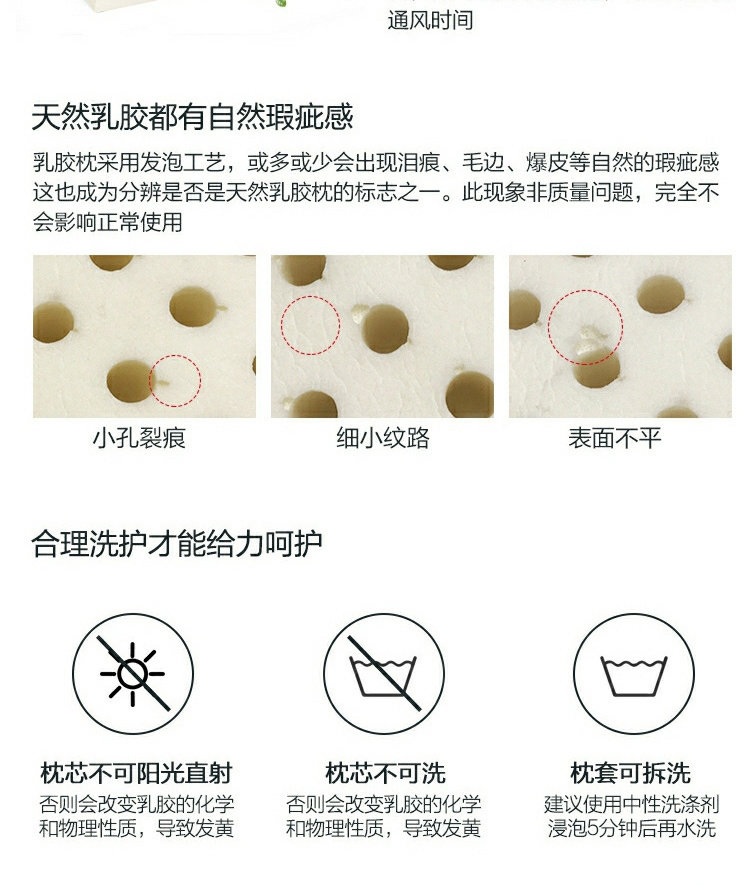 通风时间

天然乳胶都有自然瑕疵感

乳胶枕采用发泡工艺，或多或少会出现泪痕、毛边、爆皮等自然的瑕疵感这也成为分辨是否是天然乳胶枕的标志之一。此现象非质量问题，完全不会影响正常使用

小孔裂痕

细小纹路

表面不平

合理洗护才能给力呵护

枕芯不可阳光直射
否则会改变乳胶的化学和物理性质，导致发黄

枕芯不可洗
否则会改变乳胶的化学和物理性质，导致发黄

枕套可拆洗
建议使用中性洗涤剂浸泡5分钟后再水洗