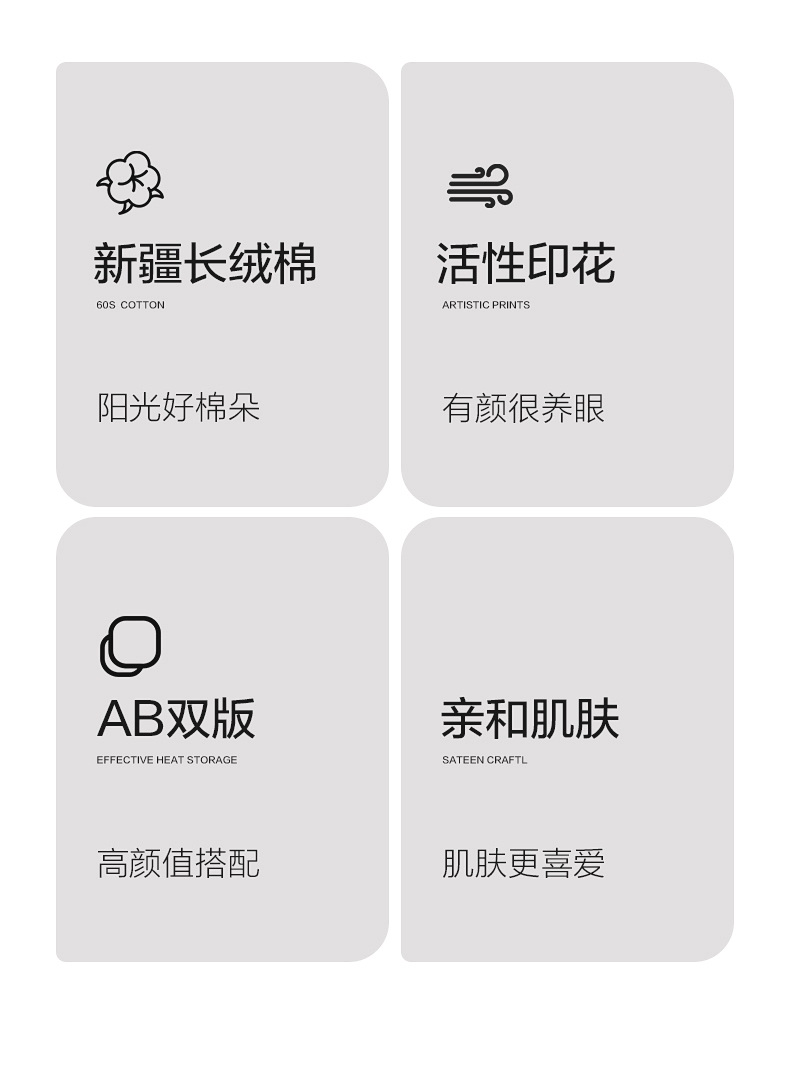 新疆长绒棉
60S COTTON

阳光好棉朵

活性印花
ARTISTIC PRINTS

有颜很养眼

AB双版
EFFECTIVE HEAT STORAGE

高颜值搭配

亲和肌肤
SATEEN CRAFTL

肌肤更喜爱