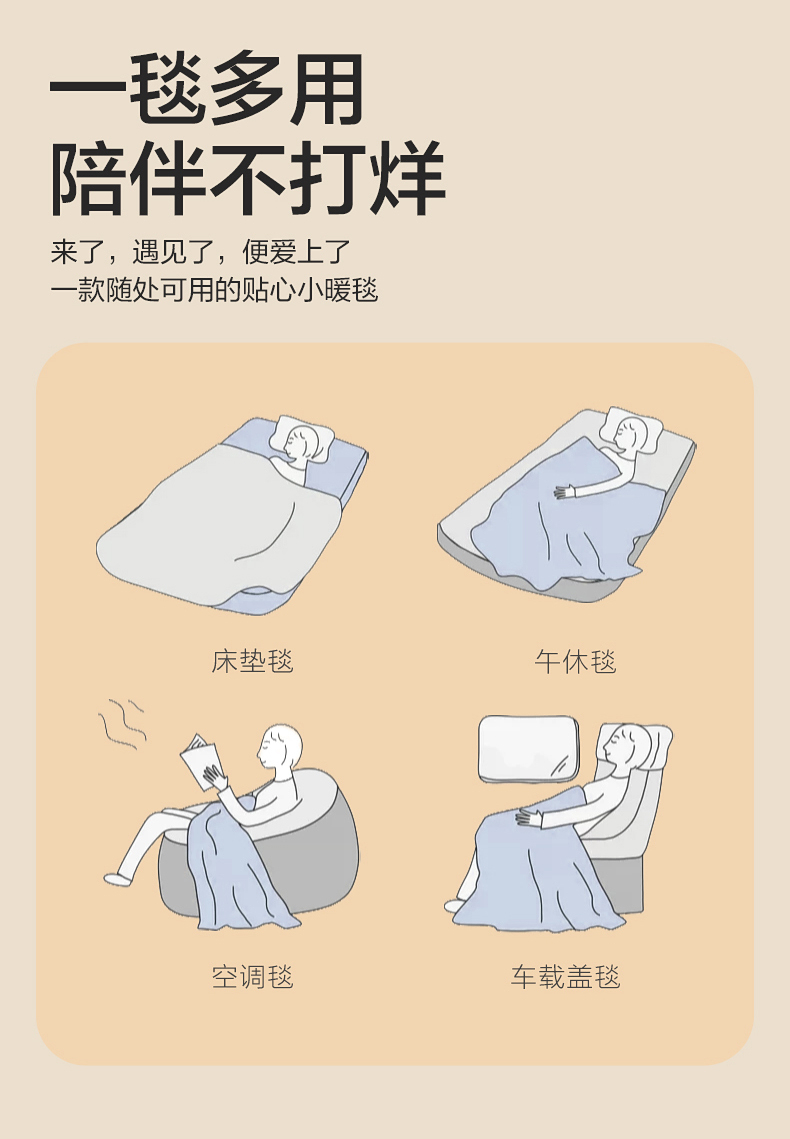 一毯多用
陪伴不打烊

来了，遇见了，便爱上了
一款随处可用的贴心小暖毯

床垫毯

午休毯

空调毯

车载盖毯