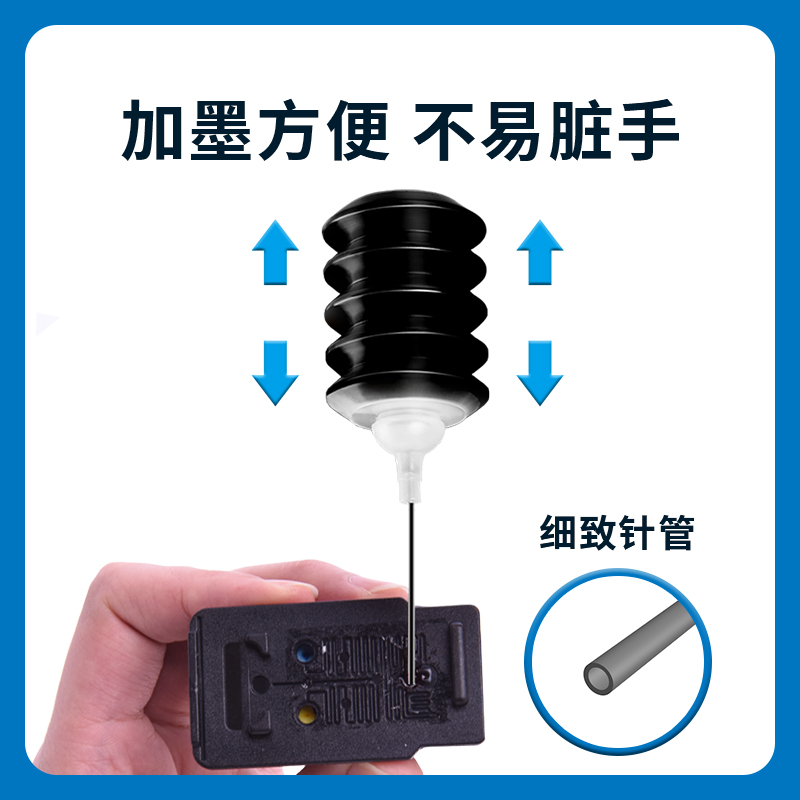 加墨方便 不易脏手

细致针管