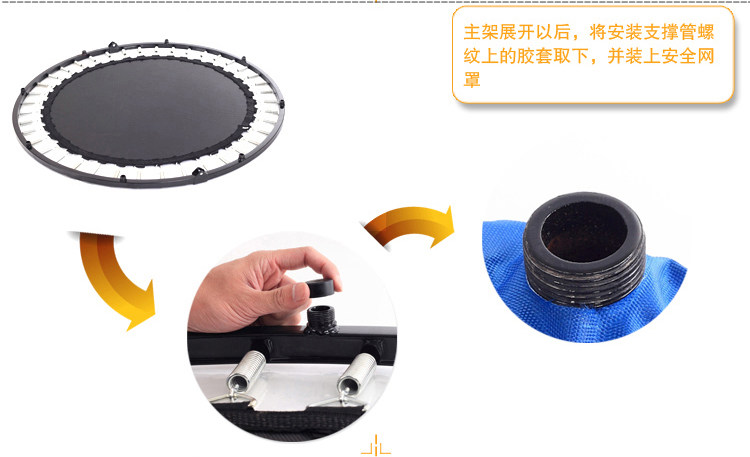 主架展开以后，将安装支撑管螺纹上的胶套取下，并装上安全网罩