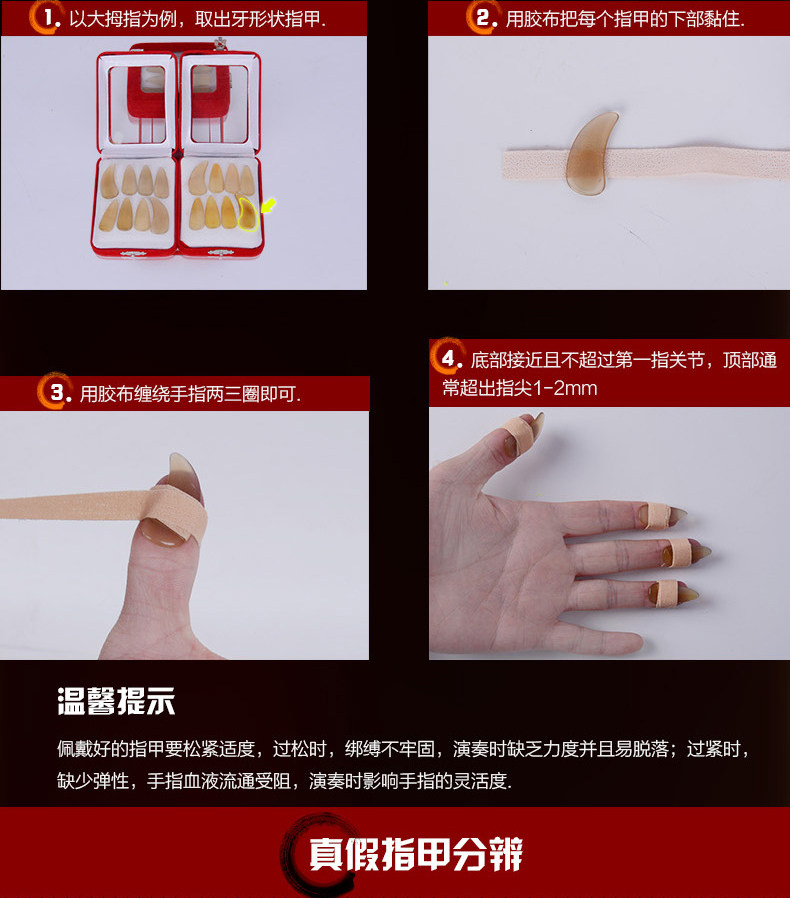 1. 以大拇指为例，取出牙形状指甲.

2. 用胶布把每个指甲的下部黏住.

3. 用胶布缠绕手指两三圈即可.

4. 底部接近且不超过第一指关节，顶部通常超出指尖1-2mm

温馨提示

佩戴好的指甲要松紧适度，过松时，绑缚不牢固，演奏时缺乏力度并且易脱落；过紧时，缺少弹性，手指血液流通受阻，演奏时影响手指的灵活度.

真假指甲分辨