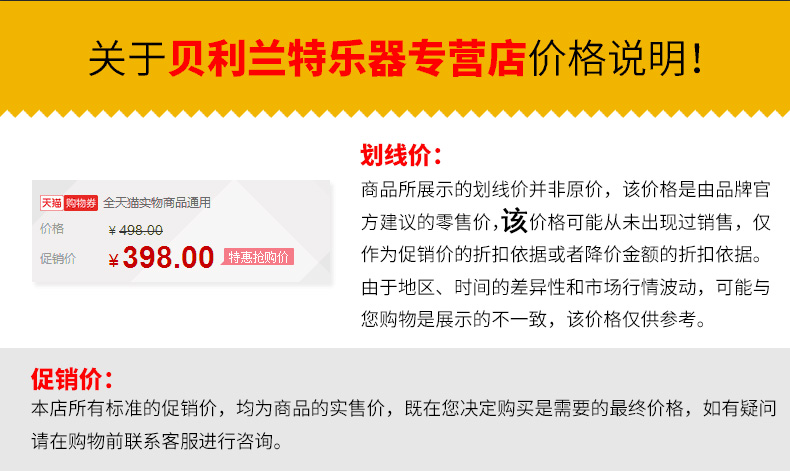 关于贝利兰特乐器专营店价格说明！

天猫 购物券 全天猫实物商品通用
价格 ¥498.00
促销价 ¥398.00 特惠抢购价

划线价：
商品所展示的划线价并非原价，该价格是由品牌官方建议的零售价，该价格可能从未出现过销售，仅作为促销价的折扣依据或者降价金额的折扣依据。由于地区、时间的差异性和市场行情波动，可能与您购物是展示的不一致，该价格仅供参考。

促销价：
本店所有标准的促销价，均为商品的实售价，既在您决定购买是需要的最终价格，如有疑问请在购物前联系客服进行咨询。