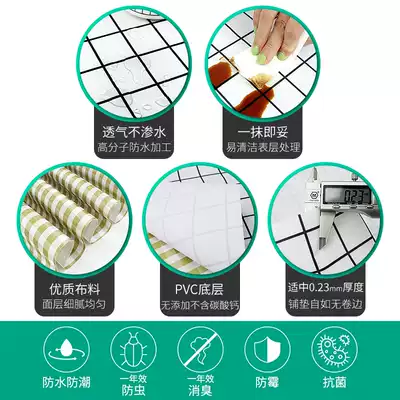 透气不渗水
高分子防水加工

一抹即妥
易清洁表层处理

0.23

优质布料
面层细腻均匀

PVC底层
无添加不含碳酸钙

适中0.23mm厚度
铺垫自如无卷边

防水防潮

一年效
防虫

一年效
消臭

防霉

抗菌