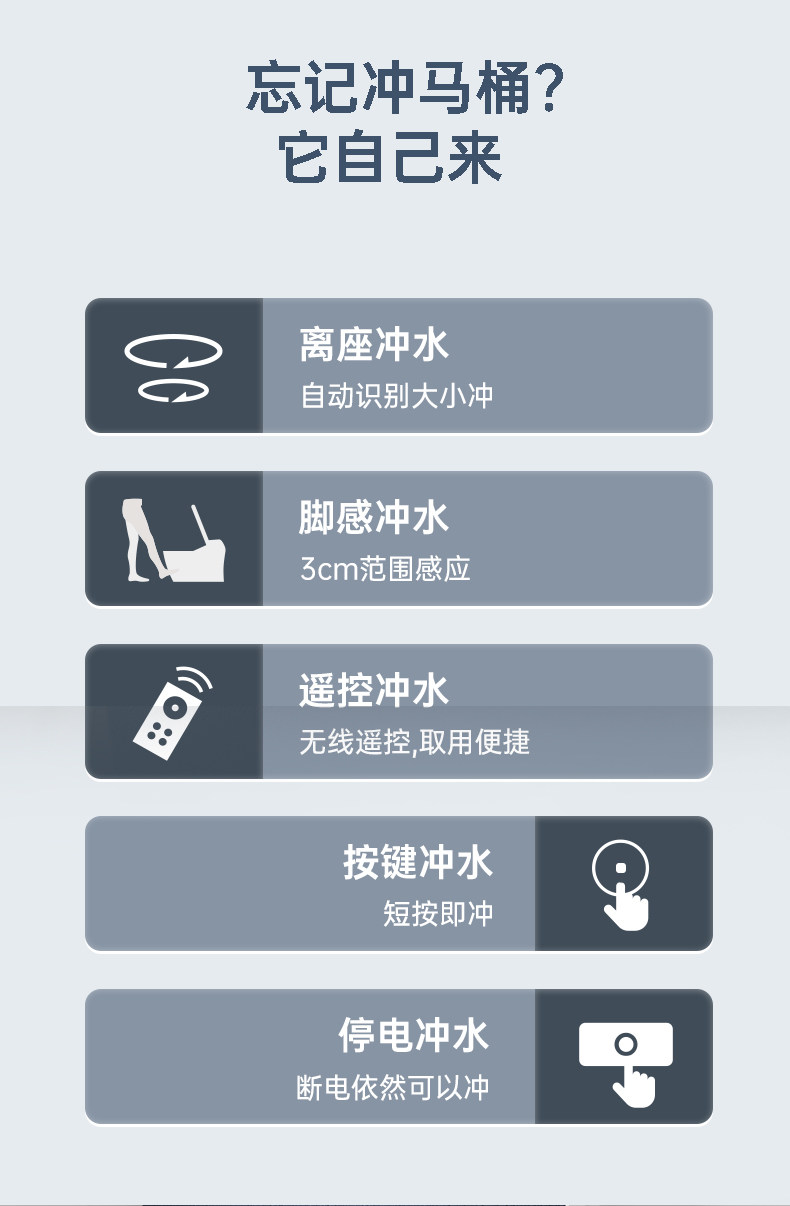 忘记冲马桶?
它自己来

离座冲水
自动识别大小冲

脚感冲水
3cm范围感应

遥控冲水
无线遥控,取用便捷

按键冲水
短按即冲

停电冲水
断电依然可以冲