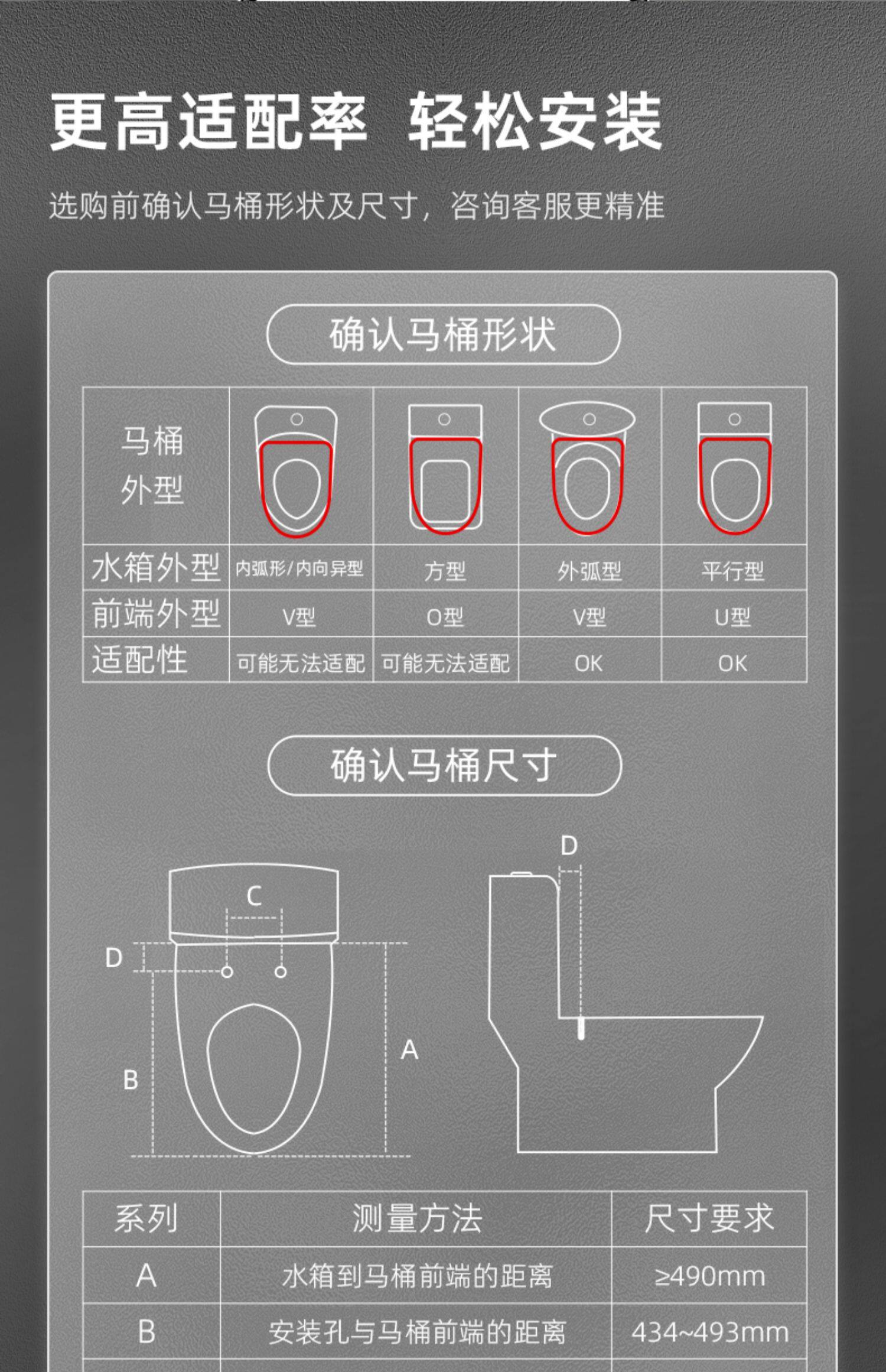 更高适配率 轻松安装

选购前确认马桶形状及尺寸，咨询客服更精准

确认马桶形状

| 马桶外型 | | | | |
|---|---|---|---|---|
| 水箱外型 | 内弧形/内向异型 | 方型 | 外弧型 | 平行型 |
| 前端外型 | V型 | O型 | V型 | U型 |
| 适配性 | 可能无法适配 | 可能无法适配 | OK | OK |

确认马桶尺寸

C
D
B
A
D

| 系列 | 测量方法 | 尺寸要求 |
|---|---|---|
| A | 水箱到马桶前端的距离 | ≥490mm |
| B | 安装孔与马桶前端的距离 | 434~493mm |