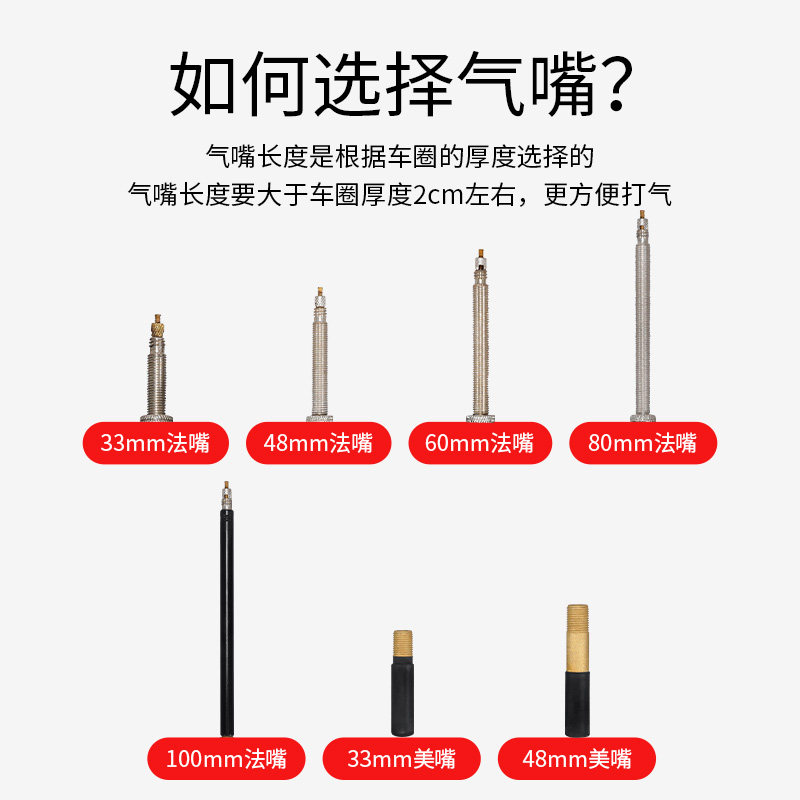 如何选择气嘴?

气嘴长度是根据车圈的厚度选择的
气嘴长度要大于车圈厚度2cm左右，更方便打气

33mm法嘴

48mm法嘴

60mm法嘴

80mm法嘴

100mm法嘴

33mm美嘴

48mm美嘴