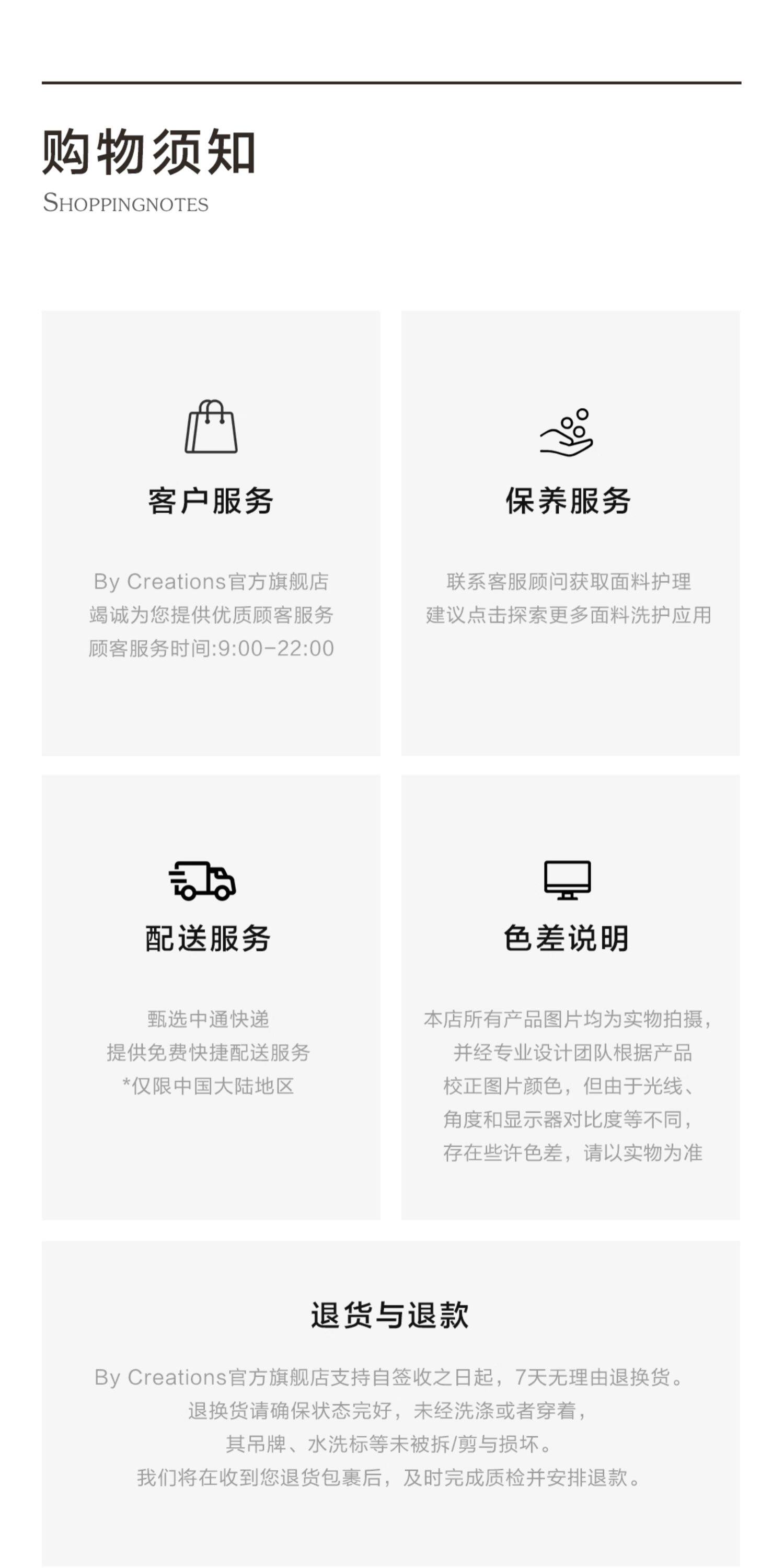 购物须知
SHOPPINGNOTES

客户服务

By Creations官方旗舰店
竭诚为您提供优质顾客服务
顾客服务时间:9:00-22:00

保养服务

联系客服顾问获取面料护理
建议点击探索更多面料洗护应用

配送服务

甄选中通快递
提供免费快捷配送服务
*仅限中国大陆地区

色差说明

本店所有产品图片均为实物拍摄，
并经专业设计团队根据产品
校正图片颜色，但由于光线、
角度和显示器对比度等不同，
存在些许色差，请以实物为准

退货与退款

By Creations官方旗舰店支持自签收之日起，7天无理由退换货。
退换货请确保状态完好，未经洗涤或者穿着，
其吊牌、水洗标等未被拆/剪与损坏。
我们将在收到您退货包裹后，及时完成质检并安排退款。