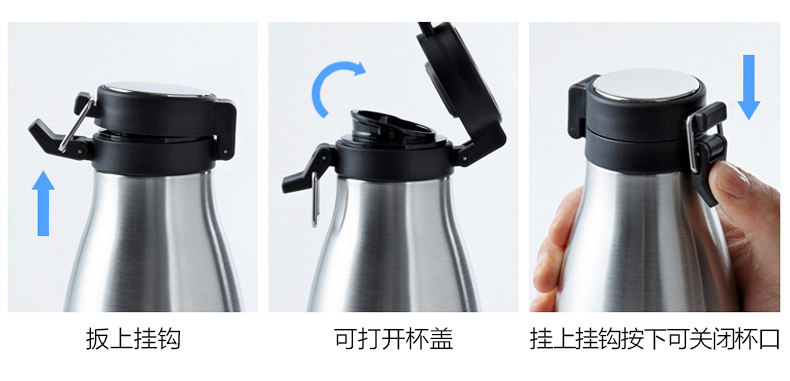 扳上挂钩

可打开杯盖

挂上挂钩按下可关闭杯口