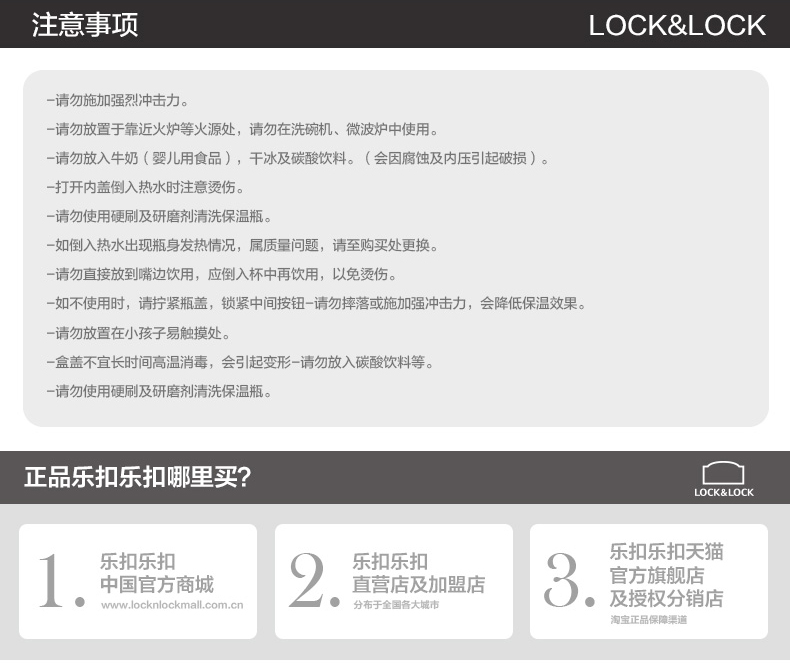 注意事项

LOCK&LOCK

-请勿施加强烈冲击力。

-请勿放置于靠近火炉等火源处，请勿在洗碗机、微波炉中使用。

-请勿放入牛奶（婴儿用食品），干冰及碳酸饮料。（会因腐蚀及内压引起破损）。

-打开内盖倒入热水时注意烫伤。

-请勿使用硬刷及研磨剂清洗保温瓶。

-如倒入热水出现瓶身发热情况，属质量问题，请至购买处更换。

-请勿直接放到嘴边饮用，应倒入杯中再饮用，以免烫伤。

-如不使用时，请拧紧瓶盖，锁紧中间按钮-请勿摔落或施加强冲击力，会降低保温效果。

-请勿放置在小孩子易触摸处。

-盒盖不宜长时间高温消毒，会引起变形-请勿放入碳酸饮料等。

-请勿使用硬刷及研磨剂清洗保温瓶。

正品乐扣乐扣哪里买?

LOCK&LOCK

1.
乐扣乐扣
中国官方商城
www.locknlockmall.com.cn

2.
乐扣乐扣
直营店及加盟店
分布于全国各大城市

3.
乐扣乐扣天猫
官方旗舰店
及授权分销店
淘宝正品保障渠道