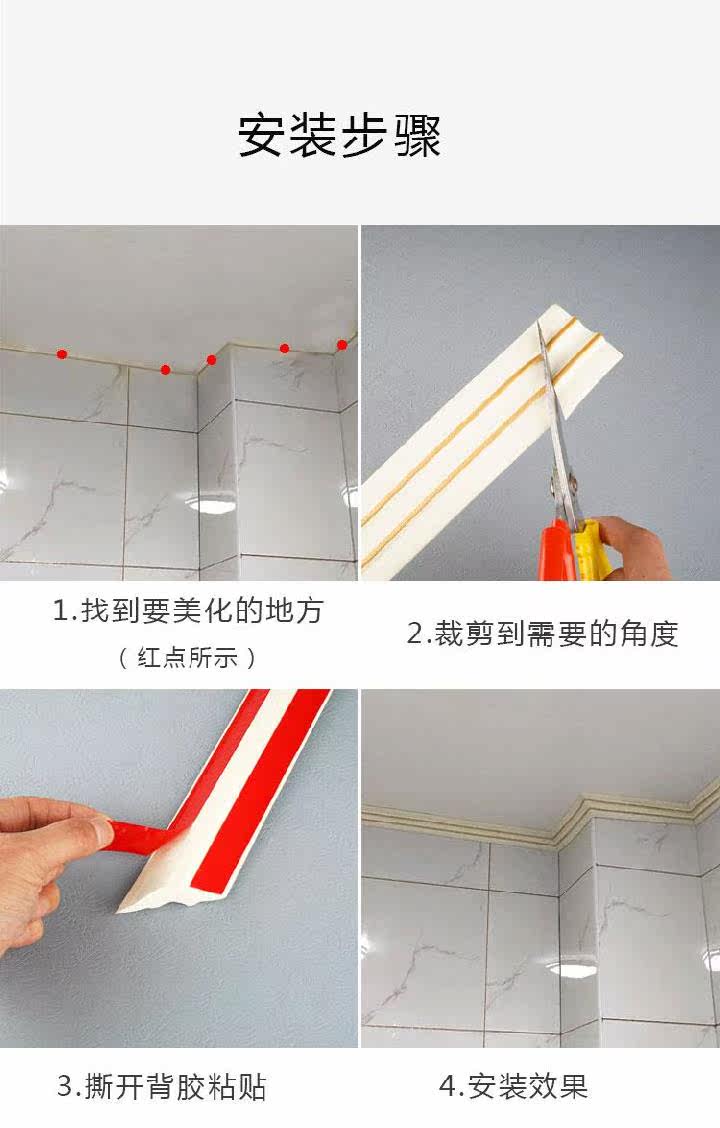 安装步骤

1.找到要美化的地方
（红点所示）

2.裁剪到需要的角度

3.撕开背胶粘贴

4.安装效果