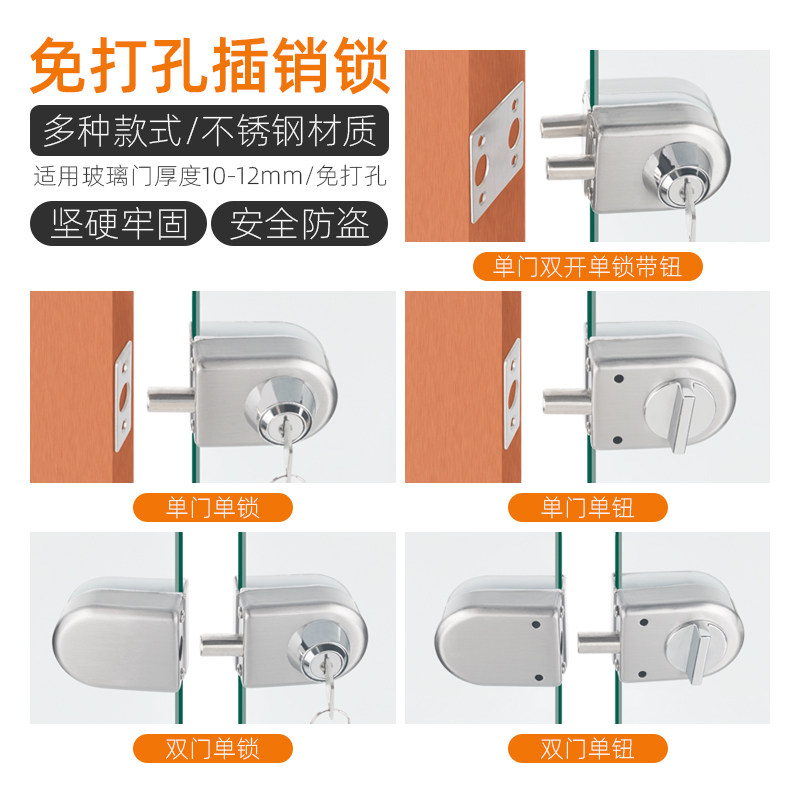 免打孔插销锁

多种款式/不锈钢材质

适用玻璃门厚度10-12mm/免打孔

坚硬牢固

安全防盗

单门双开单锁带钮

单门单锁

单门单钮

双门单锁

双门单钮