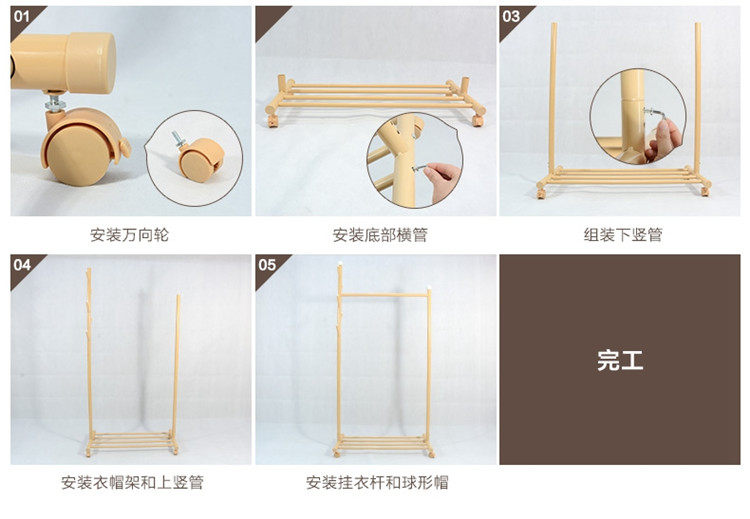 01

安装万向轮

安装底部横管

03

组装下竖管

04

安装衣帽架和上竖管

05

安装挂衣杆和球形帽

完工