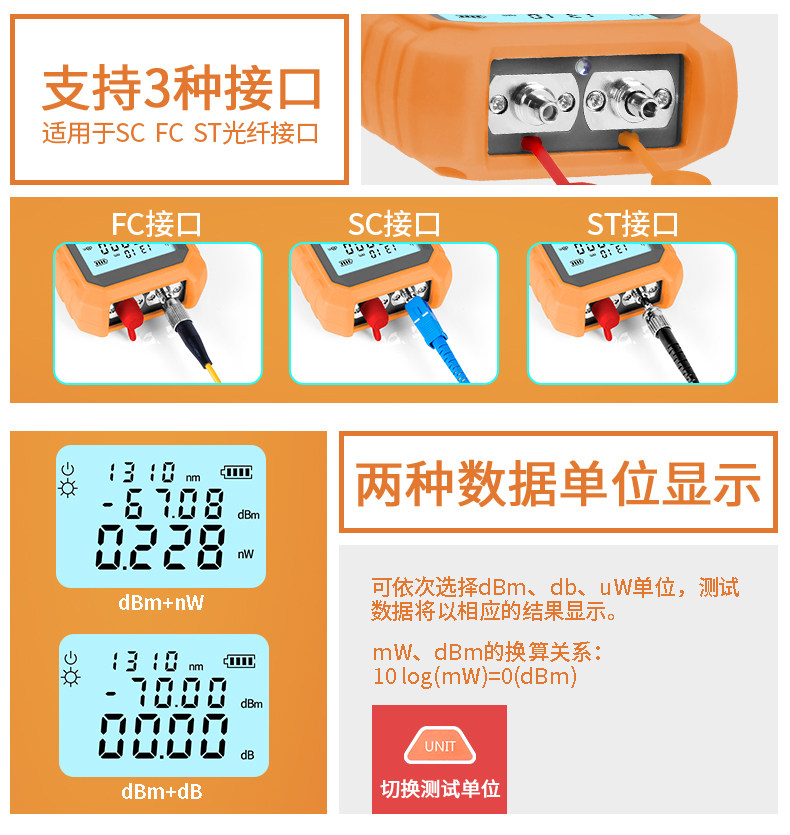 支持3种接口
适用于SC FC ST光纤接口

FC接口

SC接口

ST接口

1310 nm
-67.08 dBm
0.228 nW
dBm+nW

1310 nm
-70.00 dBm
00.00 dB
dBm+dB

两种数据单位显示

可依次选择dBm、db、uW单位，测试数据将以相应的结果显示。

mW、dBm的换算关系：
10 log(mW)=0(dBm)

UNIT
切换测试单位