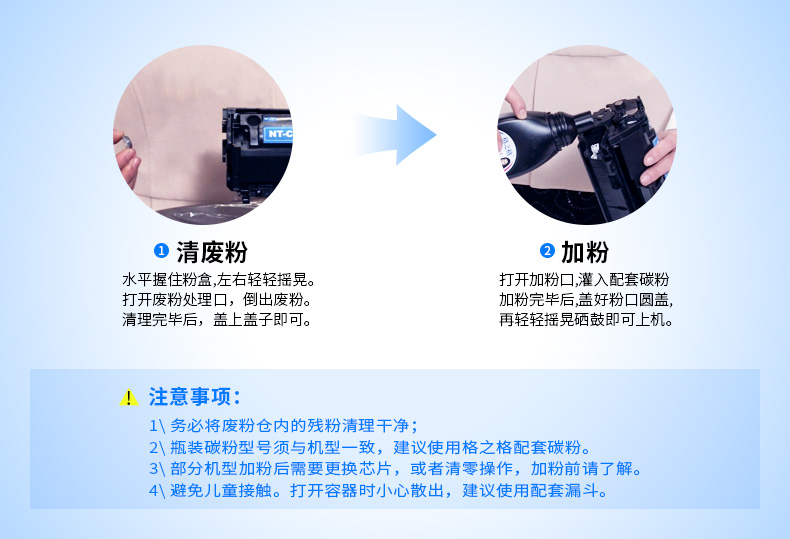 NT-C

1 清废粉
水平握住粉盒,左右轻轻摇晃。
打开废粉处理口，倒出废粉。
清理完毕后，盖上盖子即可。

2 加粉
打开加粉口,灌入配套碳粉
加粉完毕后,盖好粉口圆盖,
再轻轻摇晃硒鼓即可上机。

注意事项:
1\ 务必将废粉仓内的残粉清理干净;
2\ 瓶装碳粉型号须与机型一致，建议使用格之格配套碳粉。
3\ 部分机型加粉后需要更换芯片，或者清零操作，加粉前请了解。
4\ 避免儿童接触。打开容器时小心散出，建议使用配套漏斗。