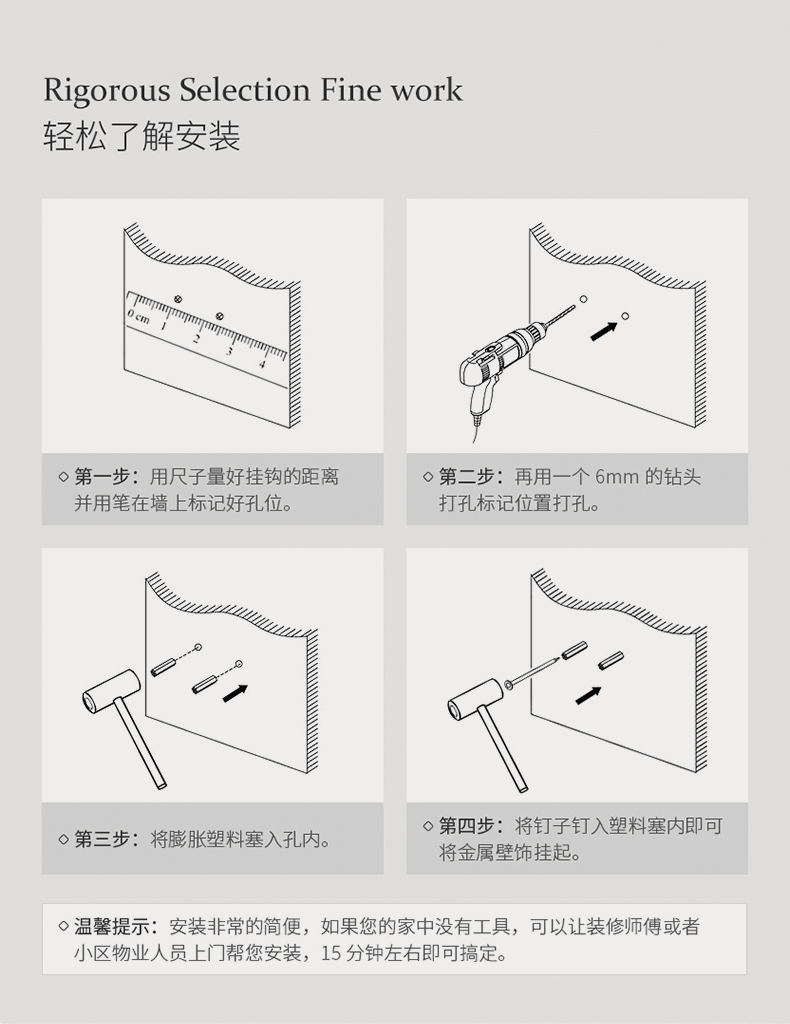 Rigorous Selection Fine work
轻松了解安装

0 cm 1 2 3 4

◇ 第一步：用尺子量好挂钩的距离并用笔在墙上标记好孔位。

◇ 第二步：再用一个 6mm 的钻头打孔标记位置打孔。

◇ 第三步：将膨胀塑料塞入孔内。

◇ 第四步：将钉子钉入塑料塞内即可将金属壁饰挂起。

◇ 温馨提示：安装非常的简便，如果您的家中没有工具，可以让装修师傅或者小区物业人员上门帮您安装，15 分钟左右即可搞定。