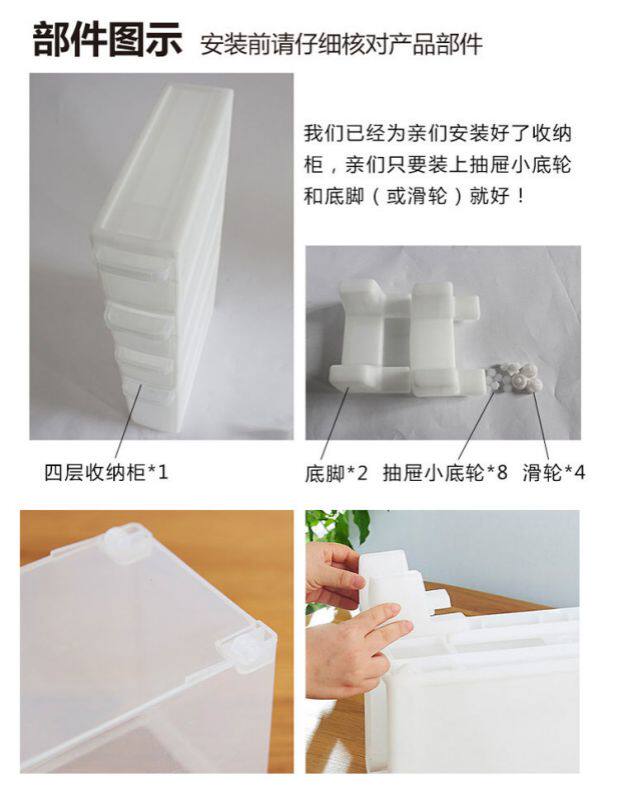 部件图示 安装前请仔细核对产品部件

我们已经为亲们安装好了收纳柜，亲们只要装上抽屉小底轮和底脚（或滑轮）就好！

四层收纳柜*1

底脚*2 抽屉小底轮*8 滑轮*4