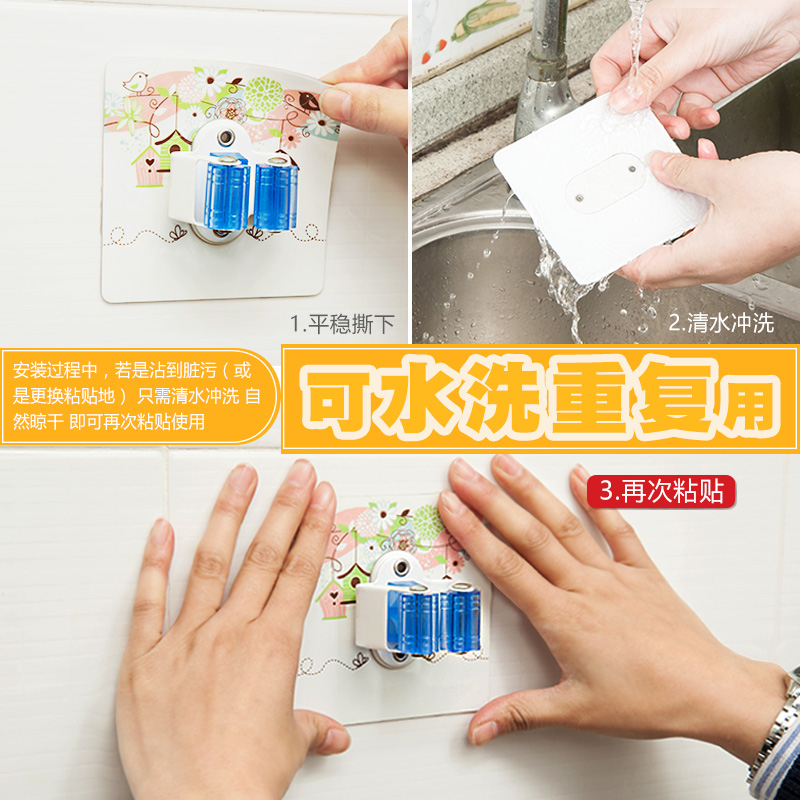 1.平稳撕下

2.清水冲洗

安装过程中，若是沾到脏污（或是更换粘贴地） 只需清水冲洗 自然晾干 即可再次粘贴使用

可水洗重复用

3.再次粘贴