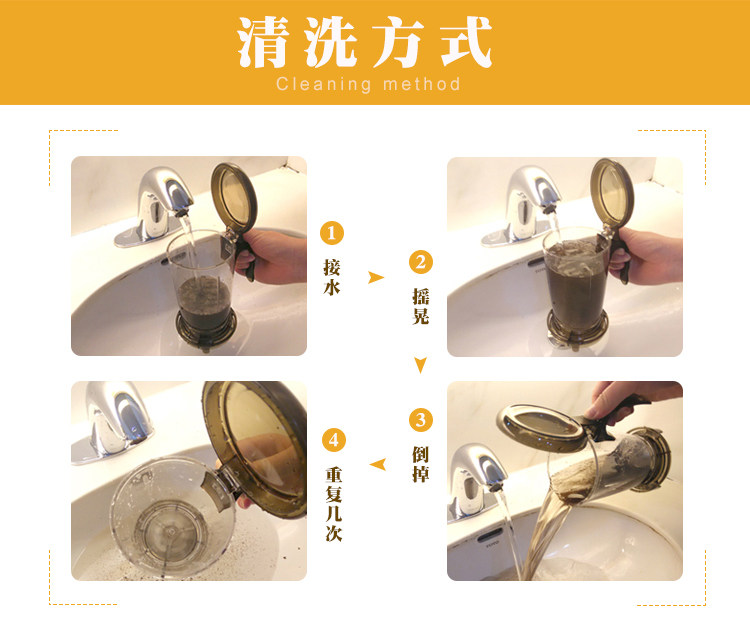 清洗方式
Cleaning method

1
接水

2
摇晃

3
倒掉

4
重复几次