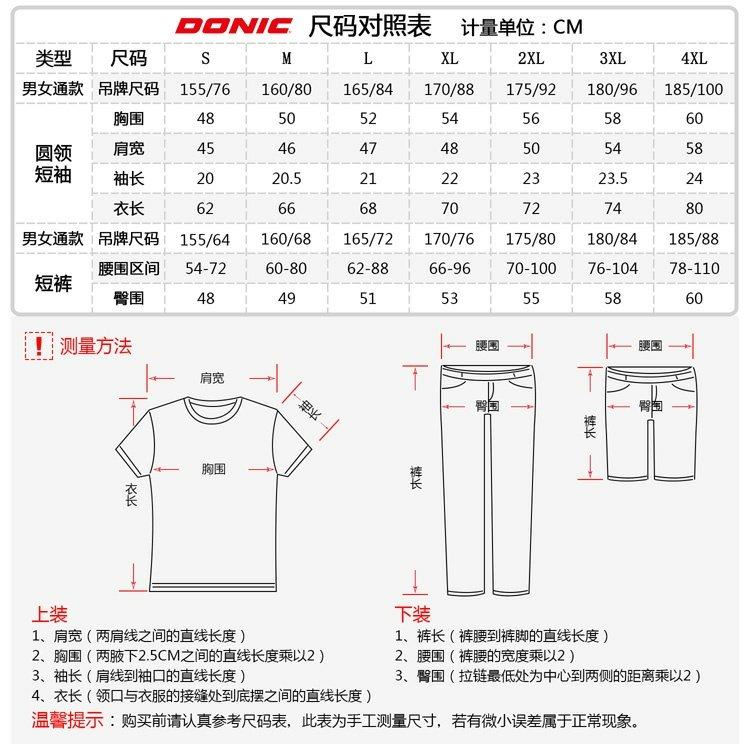 DONIC 尺码对照表 计量单位：CM

| 类型 | 尺码 | S | M | L | XL | 2XL | 3XL | 4XL |
|---|---|---|---|---|---|---|---|---|
| 男女通款 | 吊牌尺码 | 155/76 | 160/80 | 165/84 | 170/88 | 175/92 | 180/96 | 185/100 |
| 圆领短袖 | 胸围 | 48 | 50 | 52 | 54 | 56 | 58 | 60 |
| | 肩宽 | 45 | 46 | 47 | 48 | 50 | 54 | 58 |
| | 袖长 | 20 | 20.5 | 21 | 22 | 23 | 23.5 | 24 |
| | 衣长 | 62 | 66 | 68 | 70 | 72 | 74 | 80 |
| 男女通款 | 吊牌尺码 | 155/64 | 160/68 | 165/72 | 170/76 | 175/80 | 180/84 | 185/88 |
| 短裤 | 腰围区间 | 54-72 | 60-80 | 62-88 | 66-96 | 70-100 | 76-104 | 78-110 |
| | 臀围 | 48 | 49 | 51 | 53 | 55 | 58 | 60 |

! 测量方法

肩宽
袖长
胸围
衣长

腰围
臀围
裤长

腰围
臀围
裤长

上装
1、肩宽（两肩线之间的直线长度）
2、胸围（两腋下2.5CM之间的直线长度乘以2）
3、袖长（肩线到袖口的直线长度）
4、衣长（领口与衣服的接缝处到底摆之间的直线长度）

下装
1、裤长（裤腰到裤脚的直线长度）
2、腰围（裤腰的宽度乘以2）
3、臀围（拉链最低处为中心到两侧的距离乘以2）

温馨提示：购买前请认真参考尺码表，此表为手工测量尺寸，若有微小误差属于正常现象。