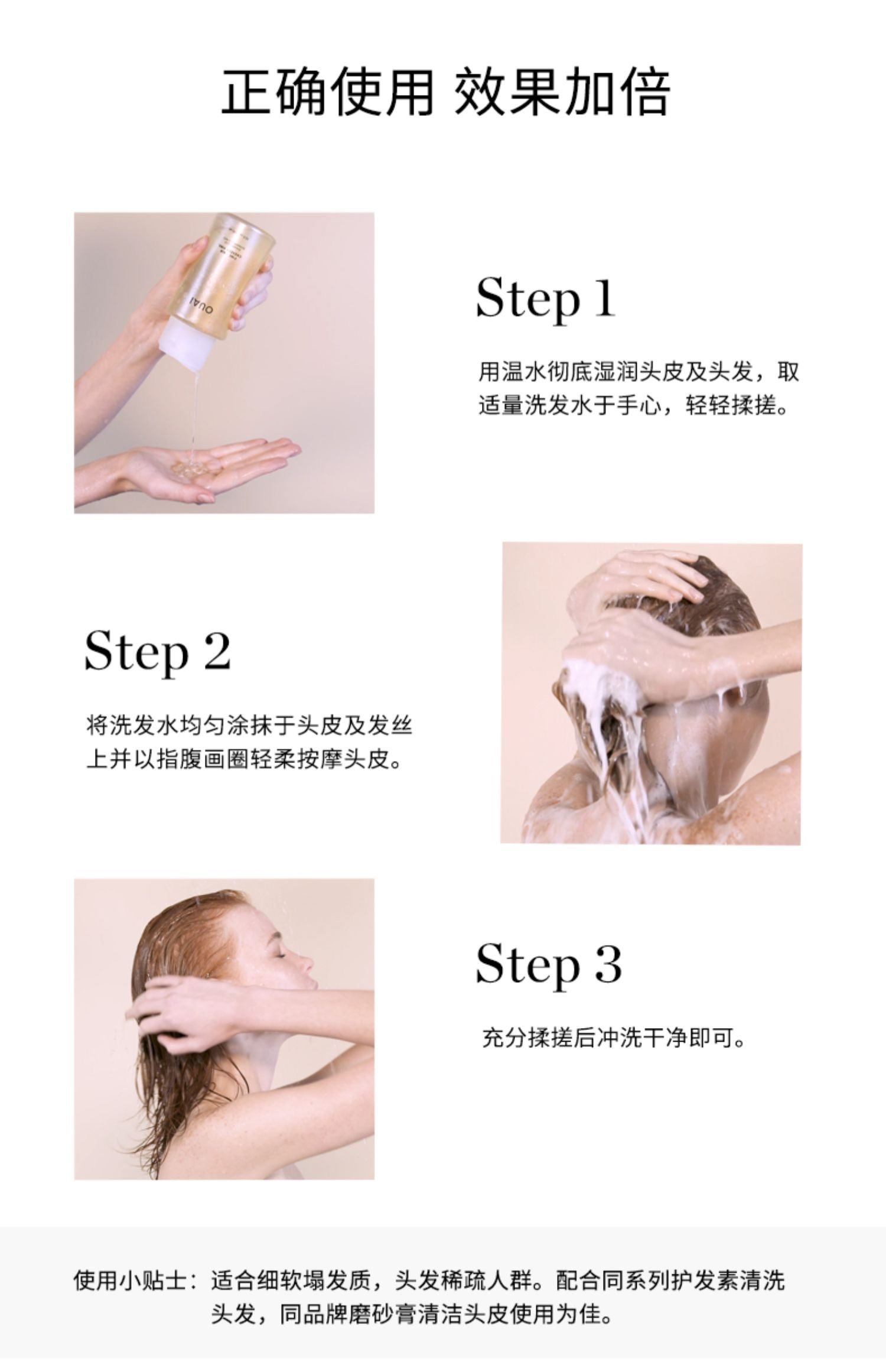 正确使用 效果加倍

OUAI

Step 1

用温水彻底湿润头皮及头发，取适量洗发水于手心，轻轻揉搓。

Step 2

将洗发水均匀涂抹于头皮及发丝上并以指腹画圈轻柔按摩头皮。

Step 3

充分揉搓后冲洗干净即可。

使用小贴士：适合细软塌发质，头发稀疏人群。配合同系列护发素清洗头发，同品牌磨砂膏清洁头皮使用为佳。