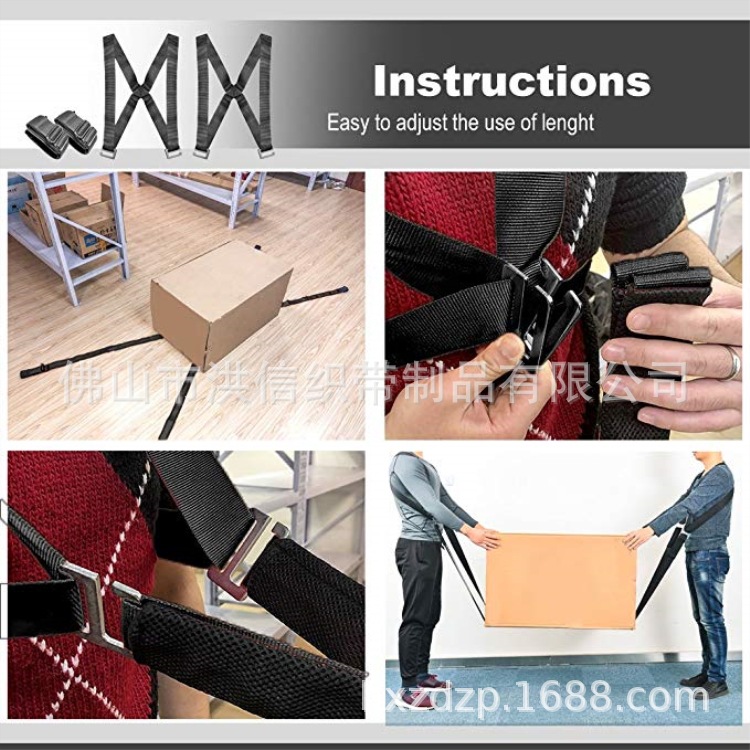 Instructions
Easy to adjust the use of lenght

佛山市洪信织带制品有限公司

lxzdzp.1688.com