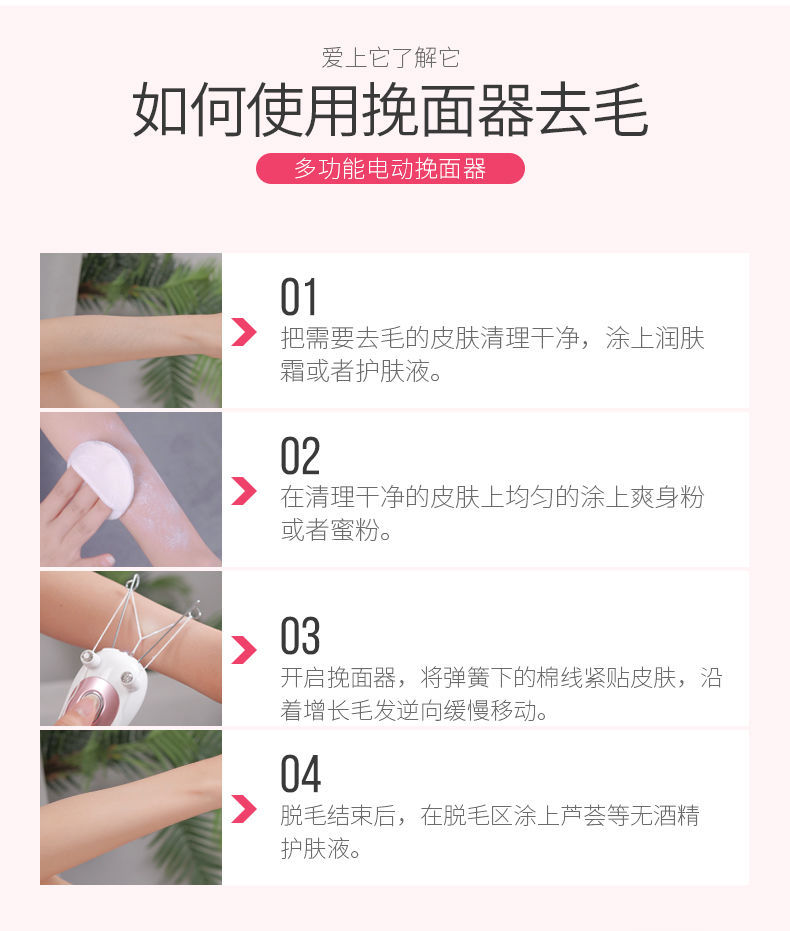 爱上它了解它

如何使用挽面器去毛

多功能电动挽面器

01
把需要去毛的皮肤清理干净，涂上润肤霜或者护肤液。

02
在清理干净的皮肤上均匀的涂上爽身粉或者蜜粉。

03
开启挽面器，将弹簧下的棉线紧贴皮肤，沿着增长毛发逆向缓慢移动。

04
脱毛结束后，在脱毛区涂上芦荟等无酒精护肤液。