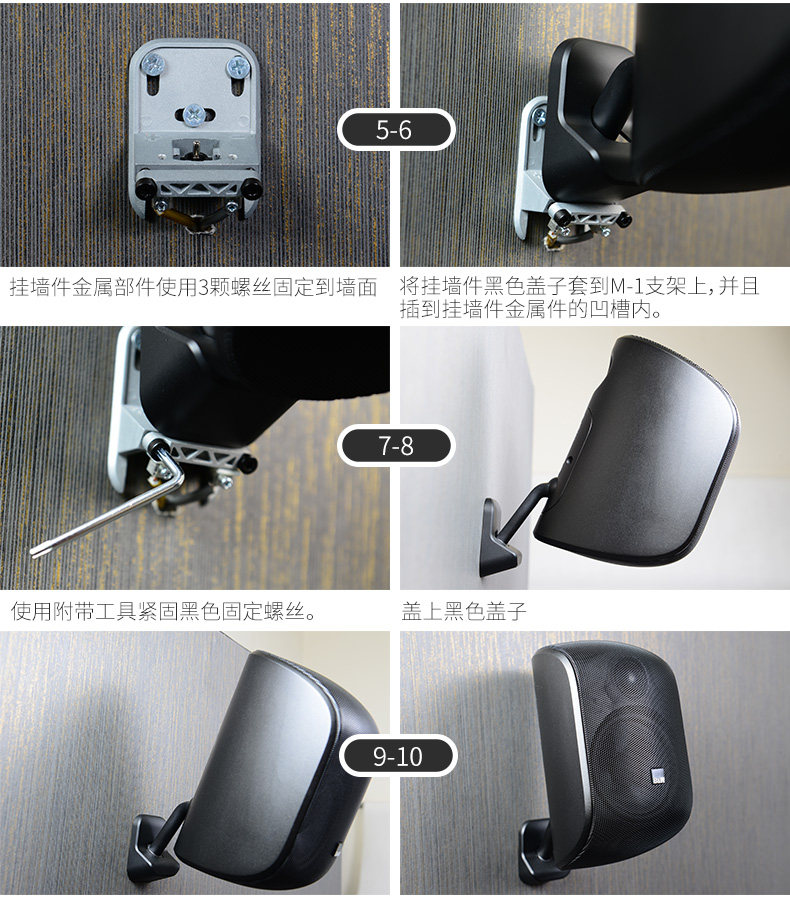 5-6

挂墙件金属部件使用3颗螺丝固定到墙面

将挂墙件黑色盖子套到M-1支架上，并且插到挂墙件金属件的凹槽内。

7-8

使用附带工具紧固黑色固定螺丝。

盖上黑色盖子

9-10