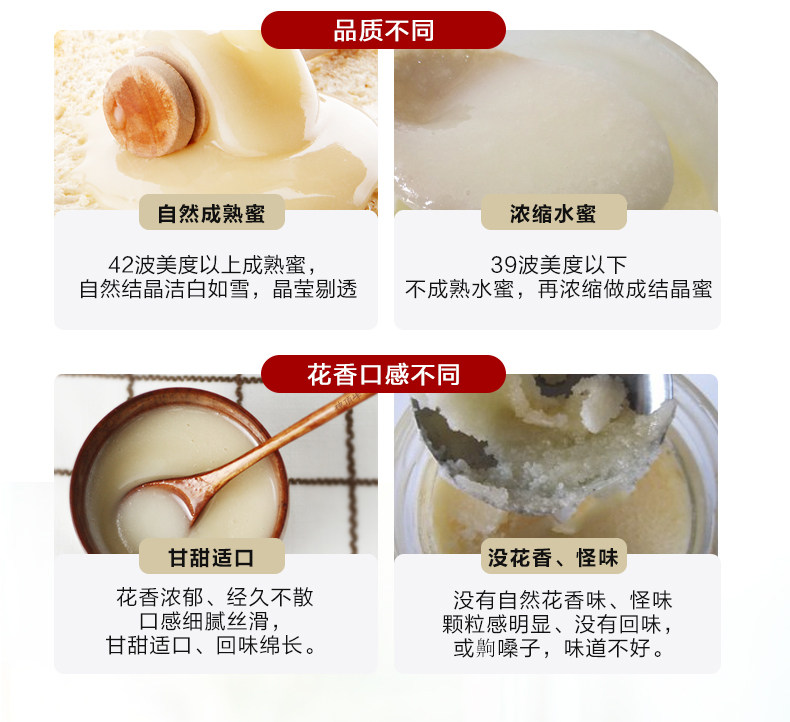 品质不同

自然成熟蜜

42波美度以上成熟蜜，
自然结晶洁白如雪，晶莹剔透

浓缩水蜜

39波美度以下
不成熟水蜜，再浓缩做成结晶蜜

花香口感不同

甘甜适口

花香浓郁、经久不散
口感细腻丝滑，
甘甜适口、回味绵长。

没花香、怪味

没有自然花香味、怪味
颗粒感明显、没有回味，
或齁嗓子，味道不好。