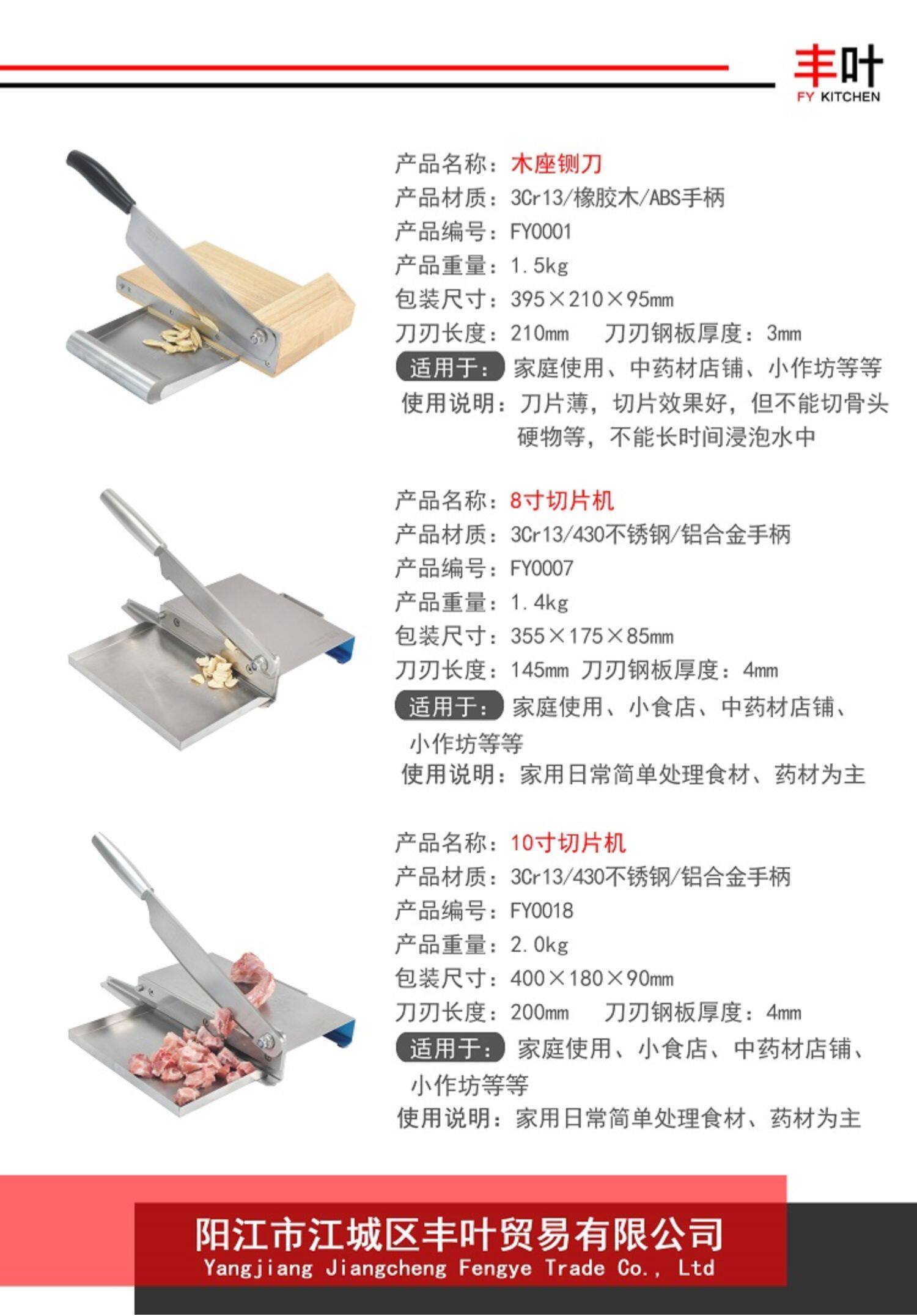 丰叶
FY KITCHEN

产品名称：木座铡刀
产品材质：3Cr13/橡胶木/ABS手柄
产品编号：FY0001
产品重量：1.5kg
包装尺寸：395×210×95mm
刀刃长度：210mm　刀刃钢板厚度：3mm
适用于：家庭使用、中药材店铺、小作坊等等
使用说明：刀片薄，切片效果好，但不能切骨头硬物等，不能长时间浸泡水中

产品名称：8寸切片机
产品材质：3Cr13/430不锈钢/铝合金手柄
产品编号：FY0007
产品重量：1.4kg
包装尺寸：355×175×85mm
刀刃长度：145mm 刀刃钢板厚度：4mm
适用于：家庭使用、小食店、中药材店铺、小作坊等等
使用说明：家用日常简单处理食材、药材为主

产品名称：10寸切片机
产品材质：3Cr13/430不锈钢/铝合金手柄
产品编号：FY0018
产品重量：2.0kg
包装尺寸：400×180×90mm
刀刃长度：200mm　刀刃钢板厚度：4mm
适用于：家庭使用、小食店、中药材店铺、小作坊等等
使用说明：家用日常简单处理食材、药材为主

阳江市江城区丰叶贸易有限公司
Yangjiang Jiangcheng Fengye Trade Co., Ltd