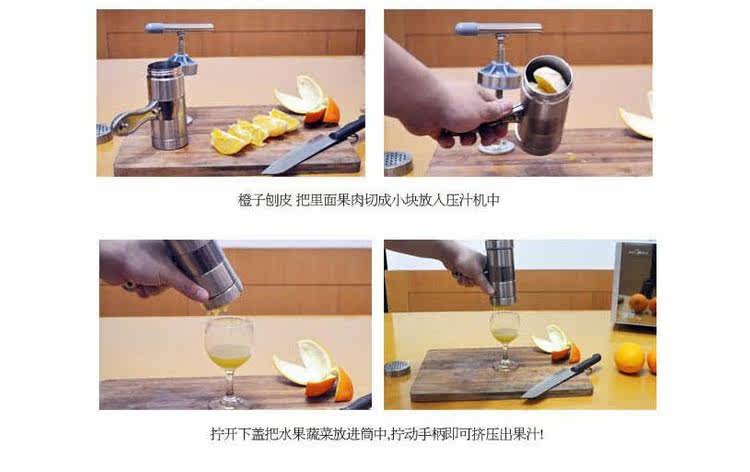 橙子刨皮 把里面果肉切成小块放入压汁机中

拧开下盖把水果蔬菜放进筒中,拧动手柄即可挤压出果汁!